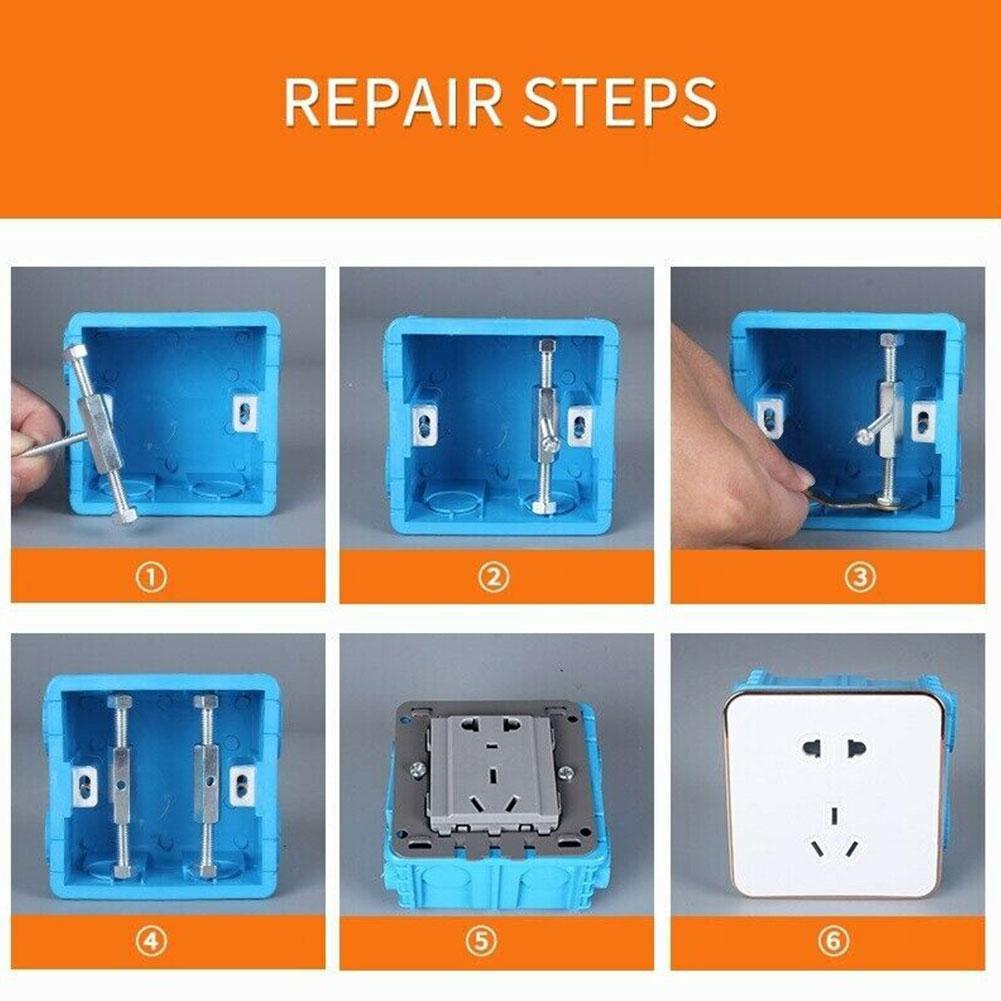 REPAIR STEPS

①

②

③

④

⑤

⑥