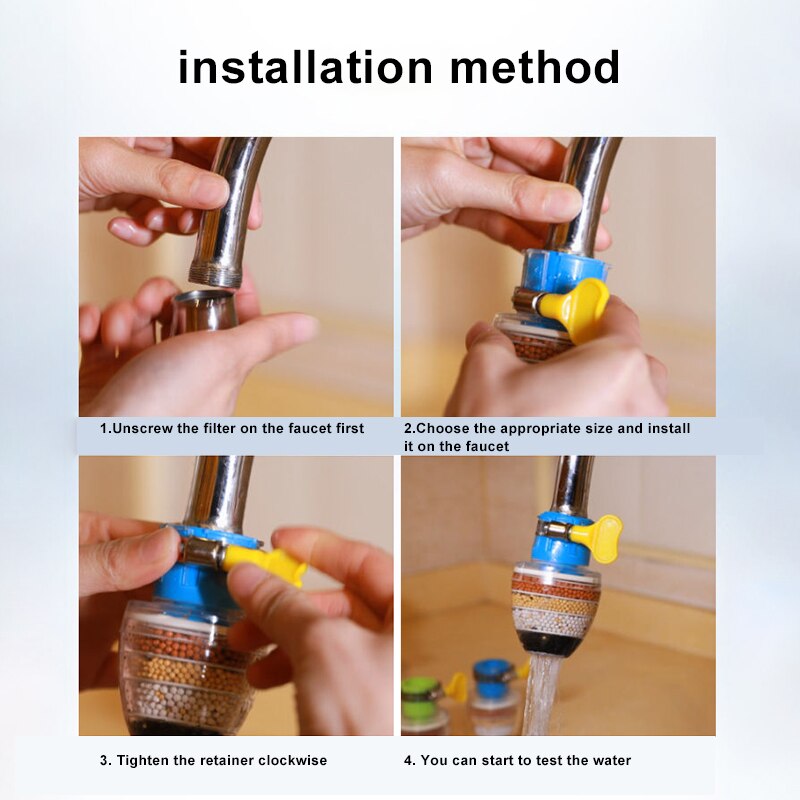 installation method

1.Unscrew the filter on the faucet first

2.Choose the appropriate size and install it on the faucet

3. Tighten the retainer clockwise

4. You can start to test the water