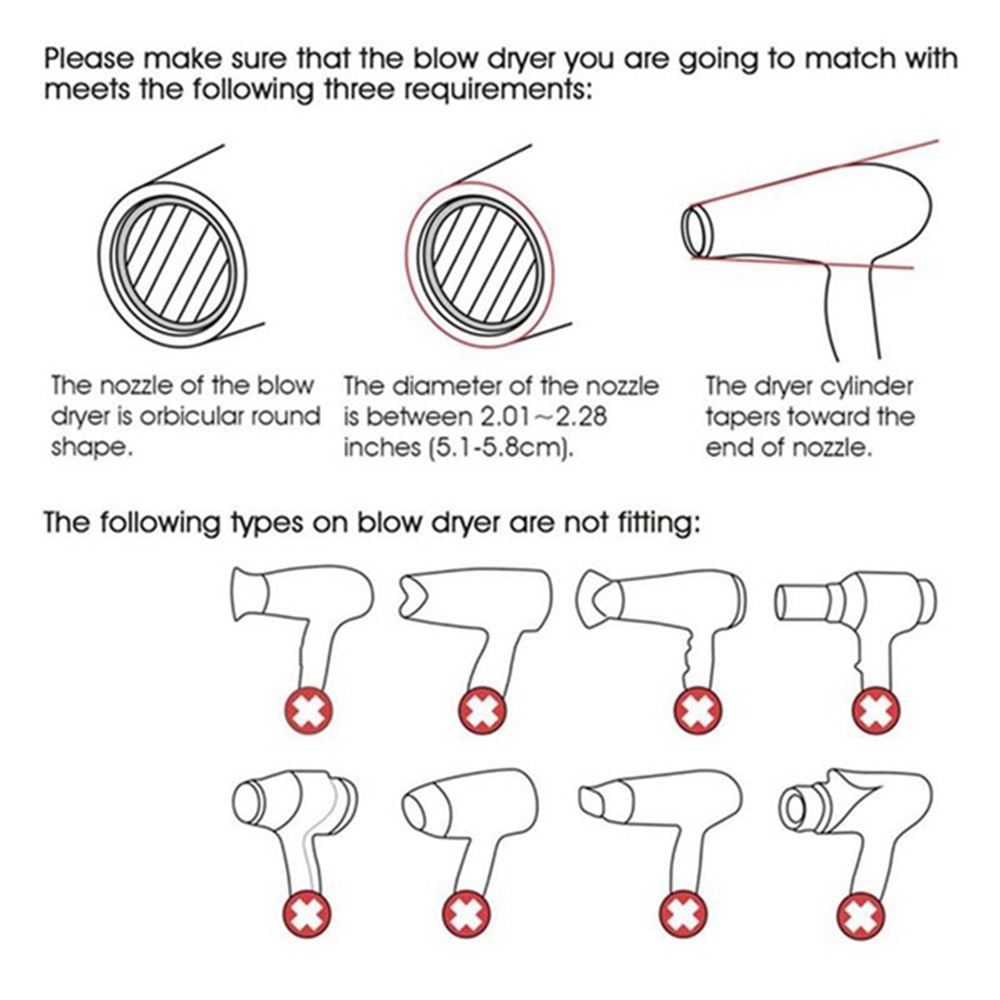 Please make sure that the blow dryer you are going to match with meets the following three requirements:

The nozzle of the blow dryer is orbicular round shape.

The diameter of the nozzle is between 2.01~2.28 inches (5.1-5.8cm).

The dryer cylinder tapers toward the end of nozzle.

The following types on blow dryer are not fitting: