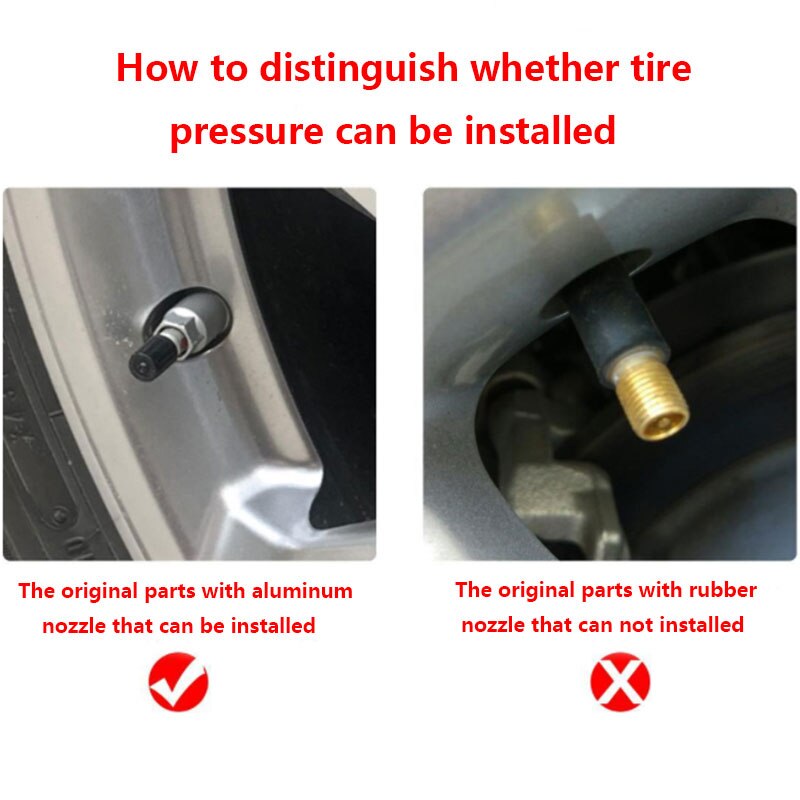 How to distinguish whether tire pressure can be installed

The original parts with aluminum nozzle that can be installed

The original parts with rubber nozzle that can not installed