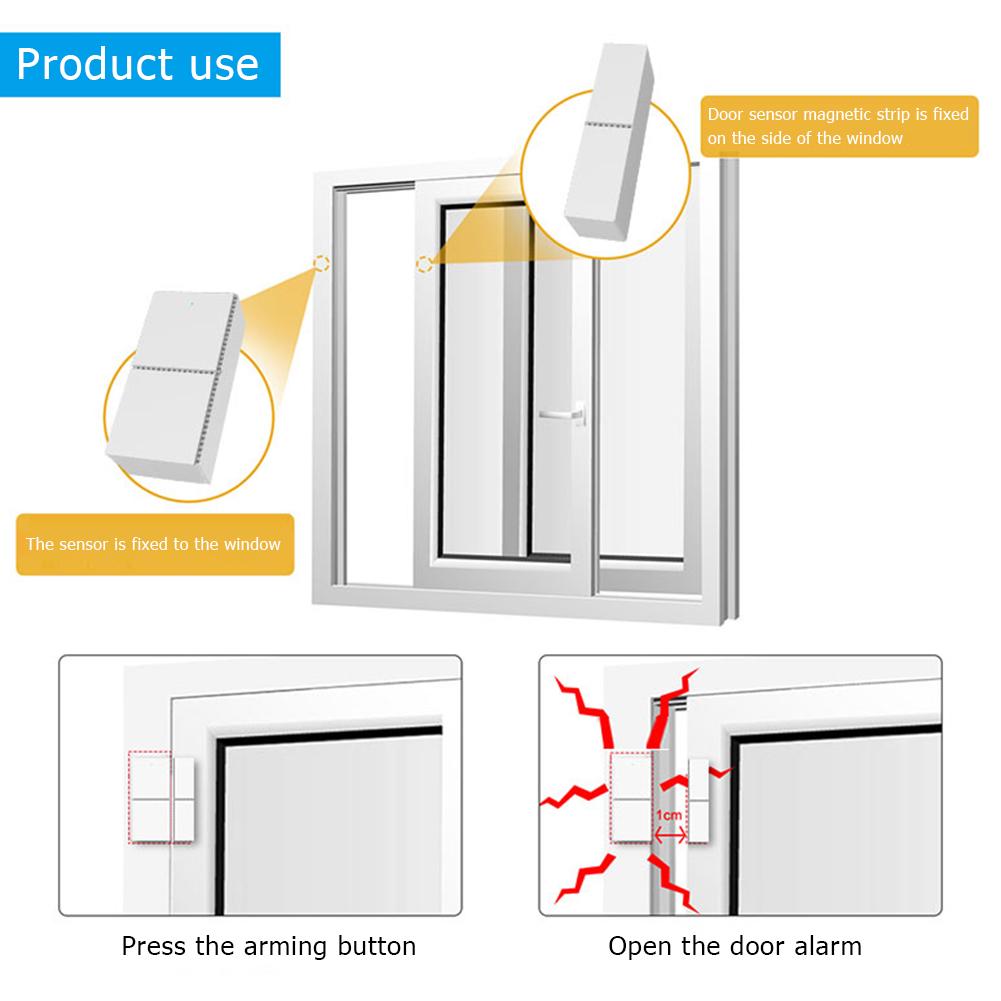 Product use

Door sensor magnetic strip is fixed on the side of the window

The sensor is fixed to the window

1cm

Press the arming button

Open the door alarm