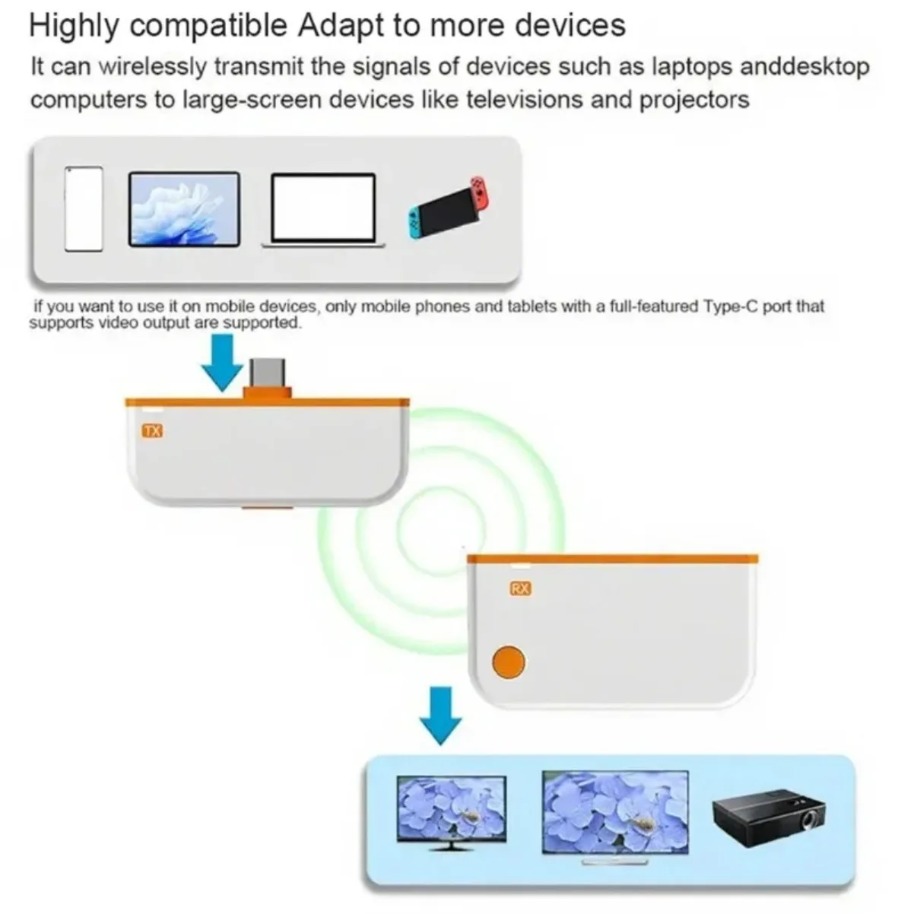 Highly compatible Adapt to more devices
It can wirelessly transmit the signals of devices such as laptops anddesktop computers to large-screen devices like televisions and projectors

if you want to use it on mobile devices, only mobile phones and tablets with a full-featured Type-C port that supports video output are supported.

TX

RX