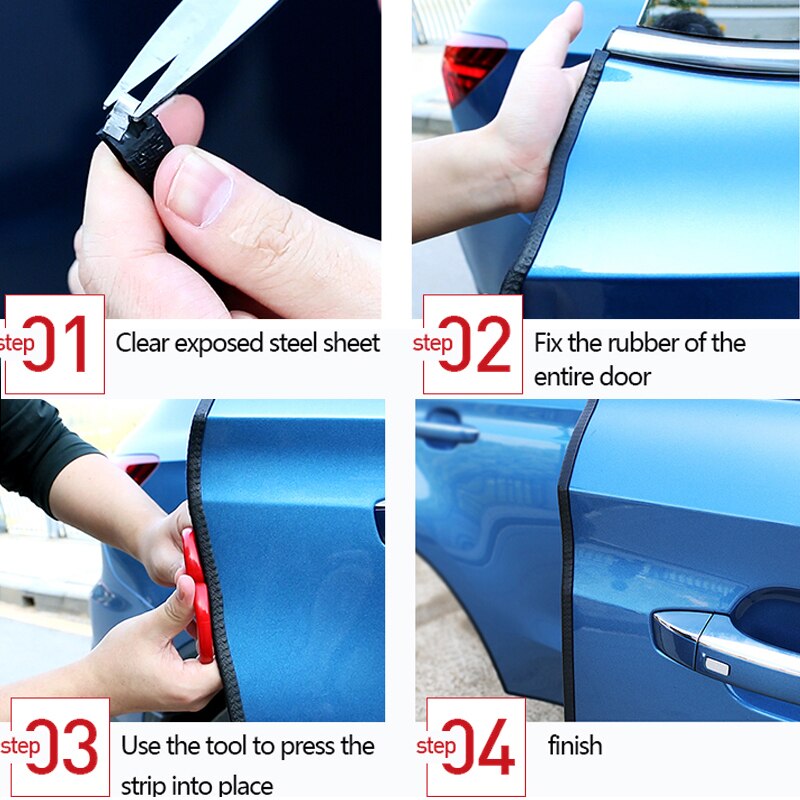 step 01 Clear exposed steel sheet

step 02 Fix the rubber of the entire door

step 03 Use the tool to press the strip into place

step 04 finish