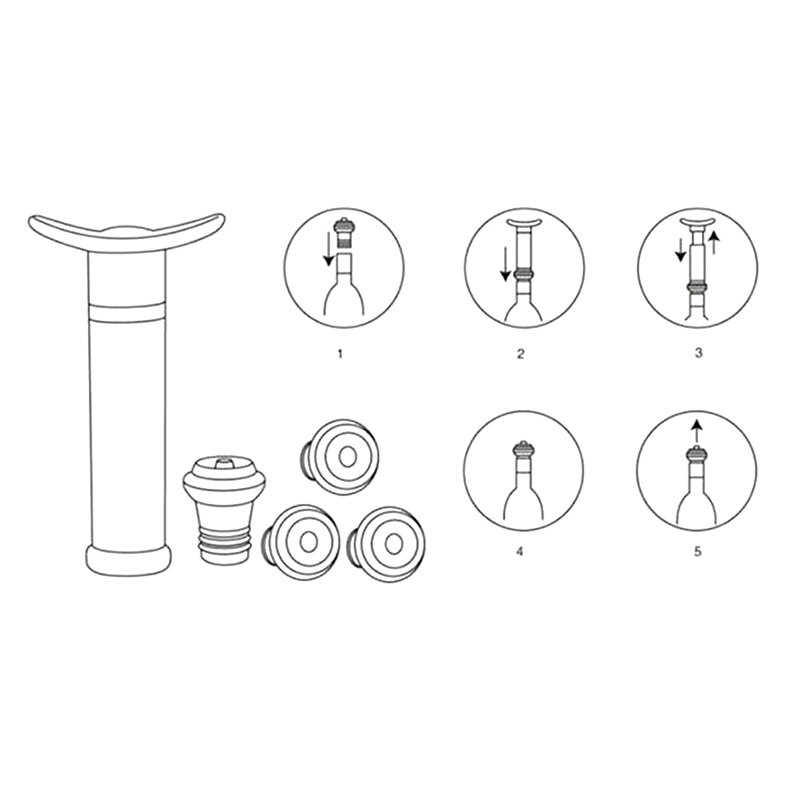 1

2

3

4

5