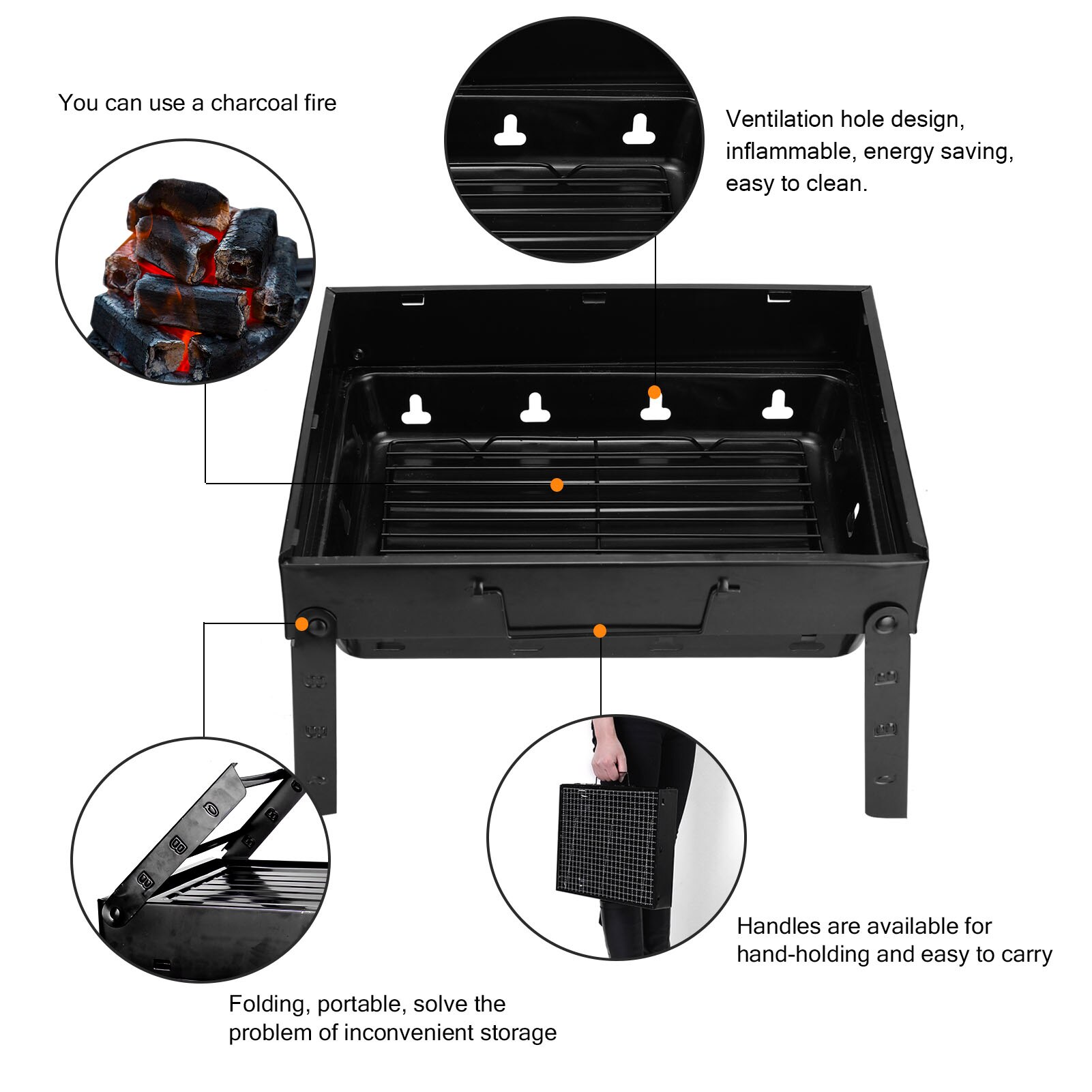 You can use a charcoal fire

Ventilation hole design, inflammable, energy saving, easy to clean.

Handles are available for hand-holding and easy to carry

Folding, portable, solve the problem of inconvenient storage