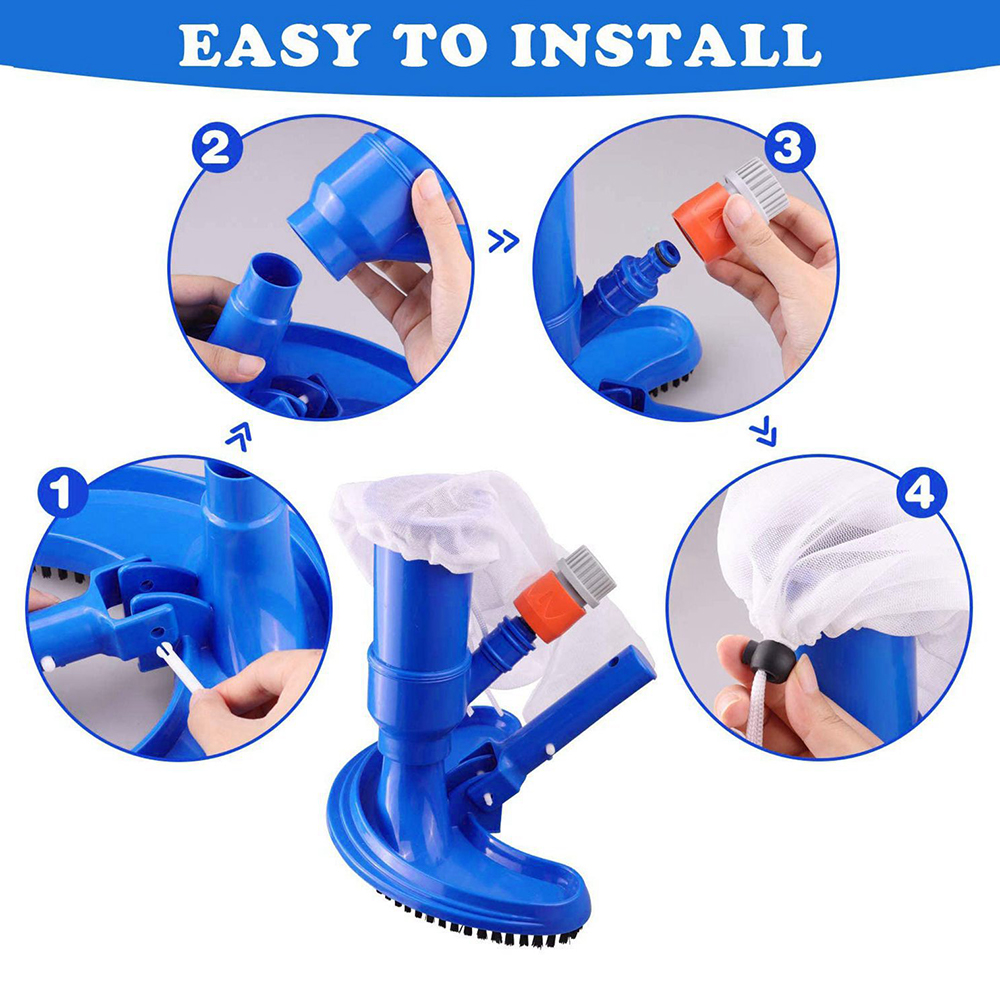 EASY TO INSTALL

2

3

1

4