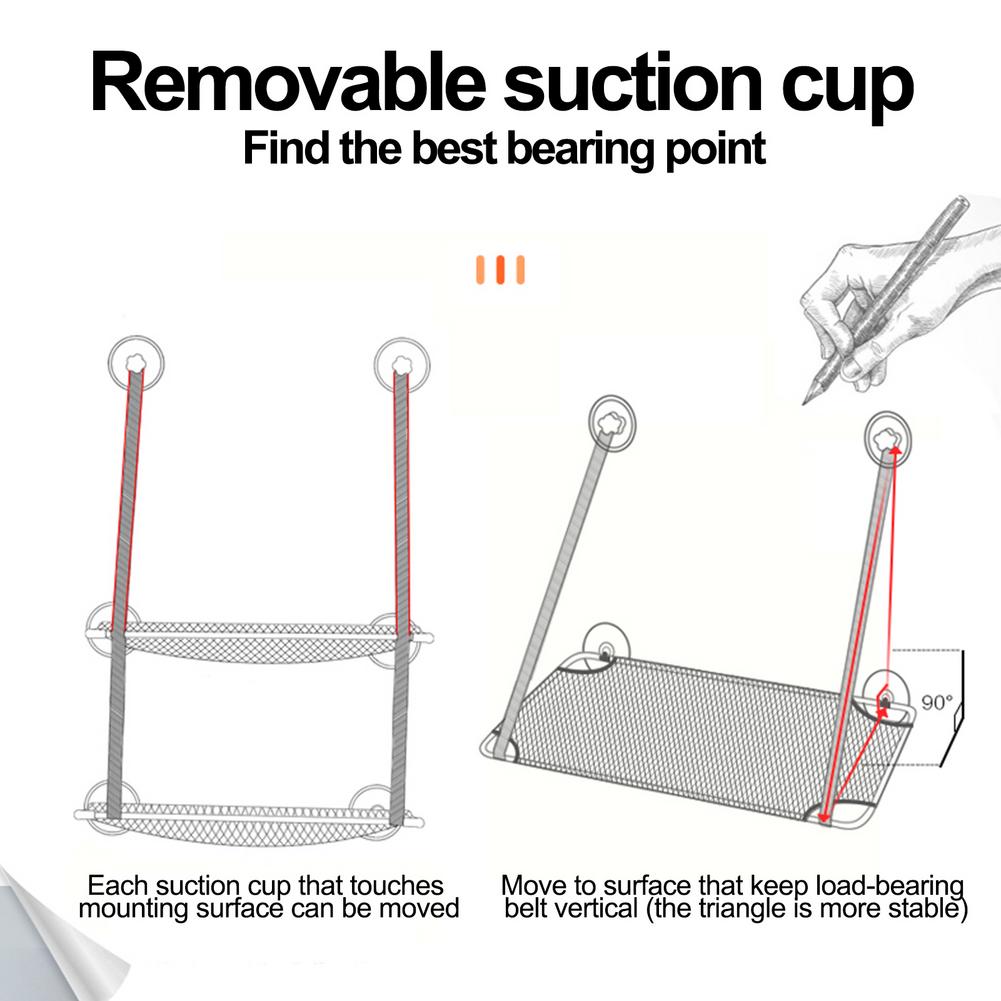 Removable suction cup
Find the best bearing point

90°

Each suction cup that touches mounting surface can be moved

Move to surface that keep load-bearing belt vertical (the triangle is more stable)