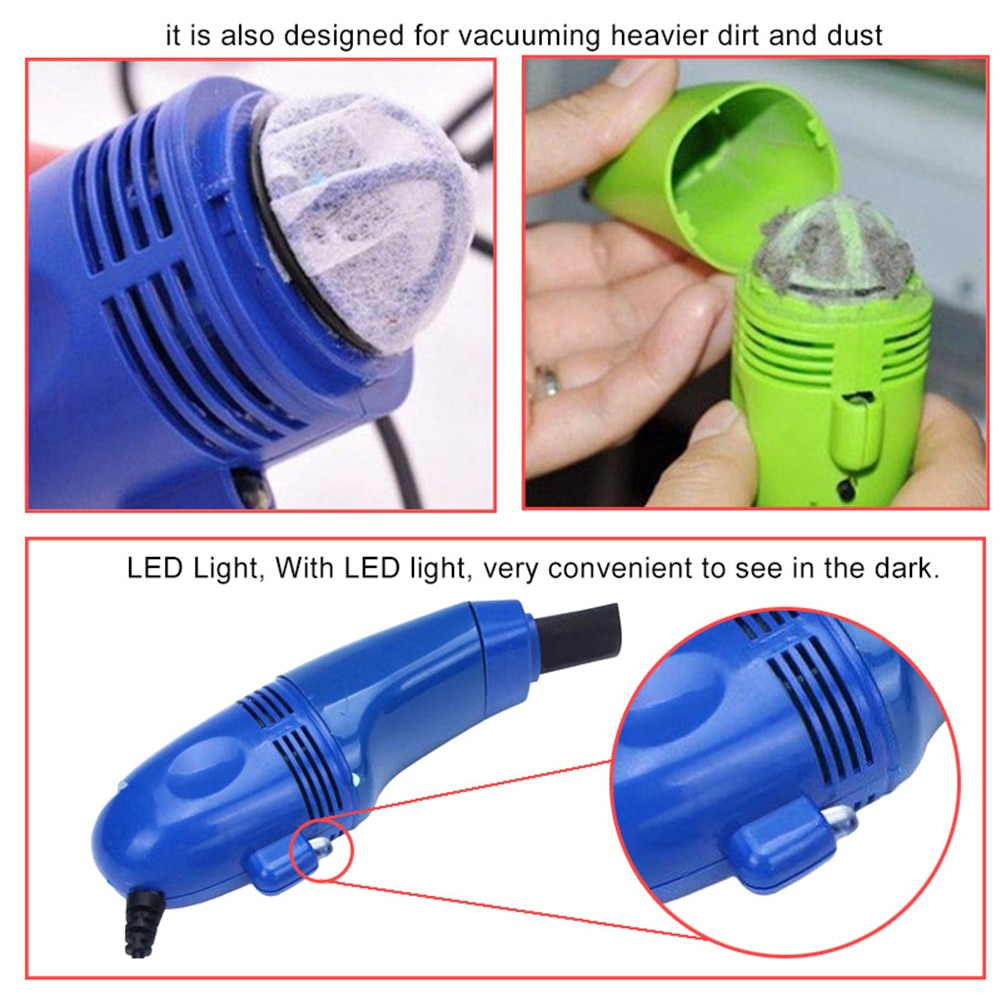 it is also designed for vacuuming heavier dirt and dust

LED Light, With LED light, very convenient to see in the dark.