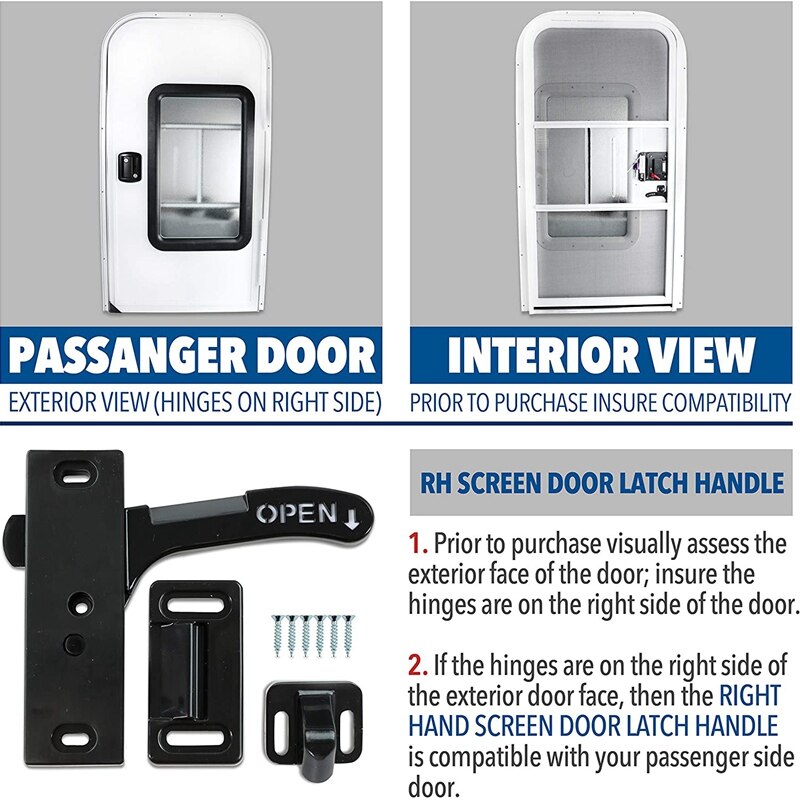 PASSANGER DOOR
EXTERIOR VIEW (HINGES ON RIGHT SIDE)

INTERIOR VIEW
PRIOR TO PURCHASE INSURE COMPATIBILITY

OPEN ↓

RH SCREEN DOOR LATCH HANDLE

1. Prior to purchase visually assess the exterior face of the door; insure the hinges are on the right side of the door.

2. If the hinges are on the right side of the exterior door face, then the RIGHT HAND SCREEN DOOR LATCH HANDLE is compatible with your passenger side door.