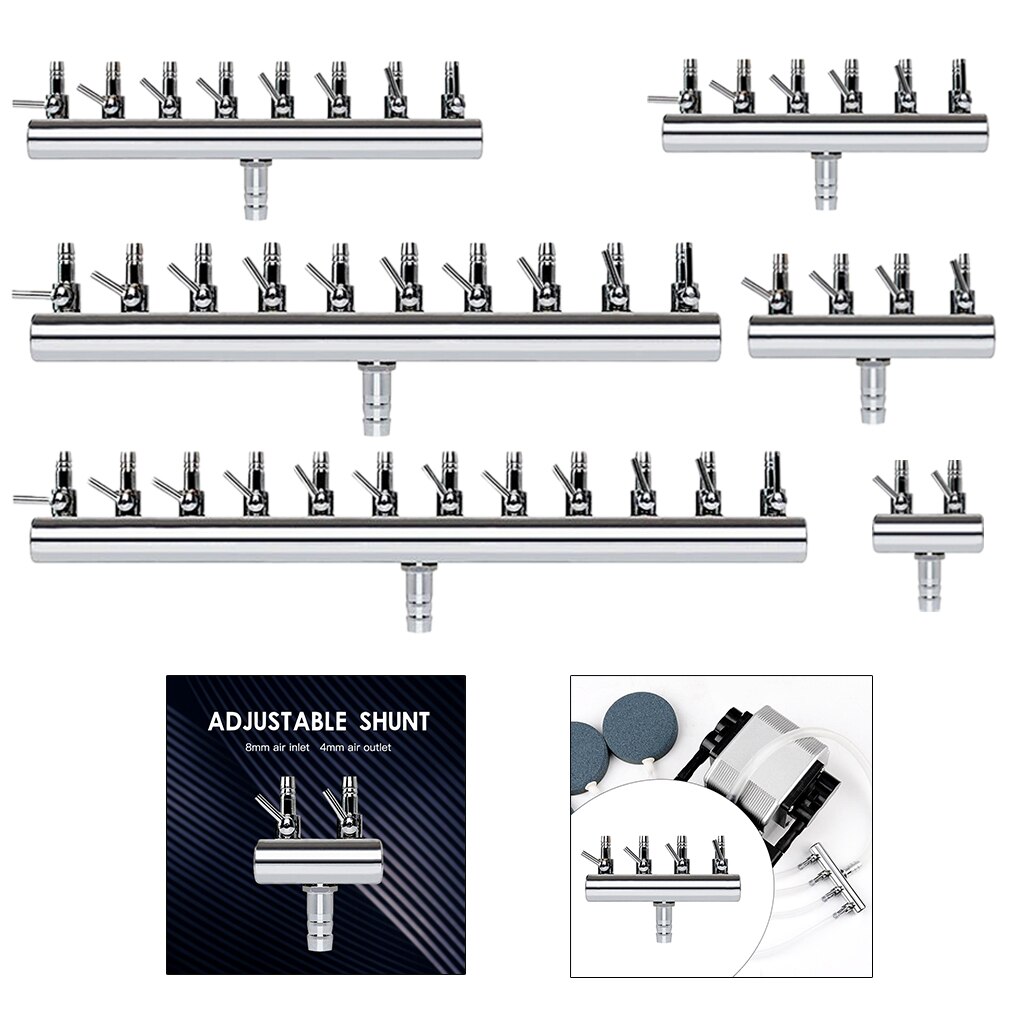 ADJUSTABLE SHUNT
8mm air inlet 4mm air outlet