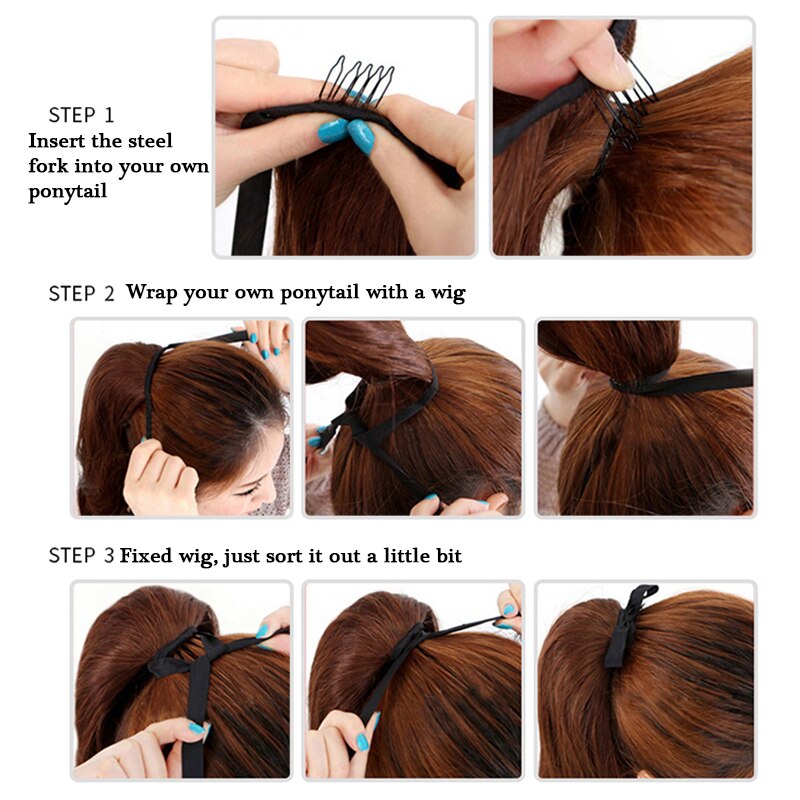 STEP 1
Insert the steel fork into your own ponytail

STEP 2 Wrap your own ponytail with a wig

STEP 3 Fixed wig, just sort it out a little bit