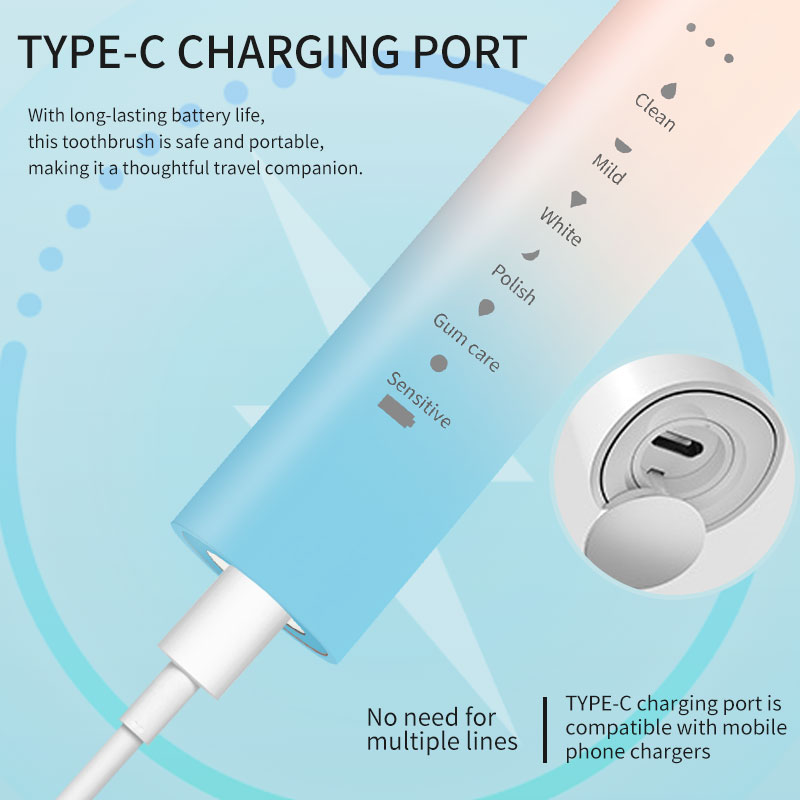 TYPE-C CHARGING PORT

With long-lasting battery life, this toothbrush is safe and portable, making it a thoughtful travel companion.

Clean

Mild

White

Polish

Gum care

Sensitive

No need for multiple lines

TYPE-C charging port is compatible with mobile phone chargers