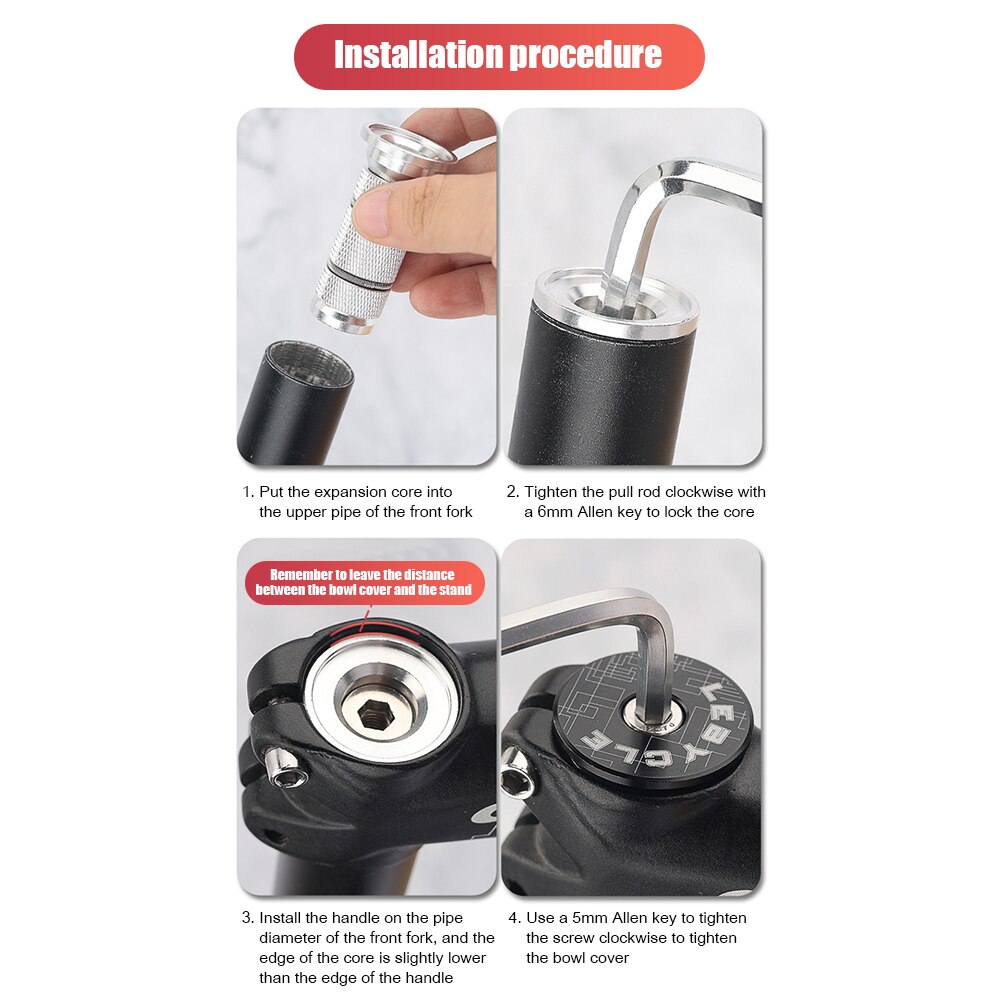 Installation procedure

1. Put the expansion core into the upper pipe of the front fork

2. Tighten the pull rod clockwise with a 6mm Allen key to lock the core

Remember to leave the distance between the bowl cover and the stand

LEBYCLE

3. Install the handle on the pipe diameter of the front fork, and the edge of the core is slightly lower than the edge of the handle

4. Use a 5mm Allen key to tighten the screw clockwise to tighten the bowl cover