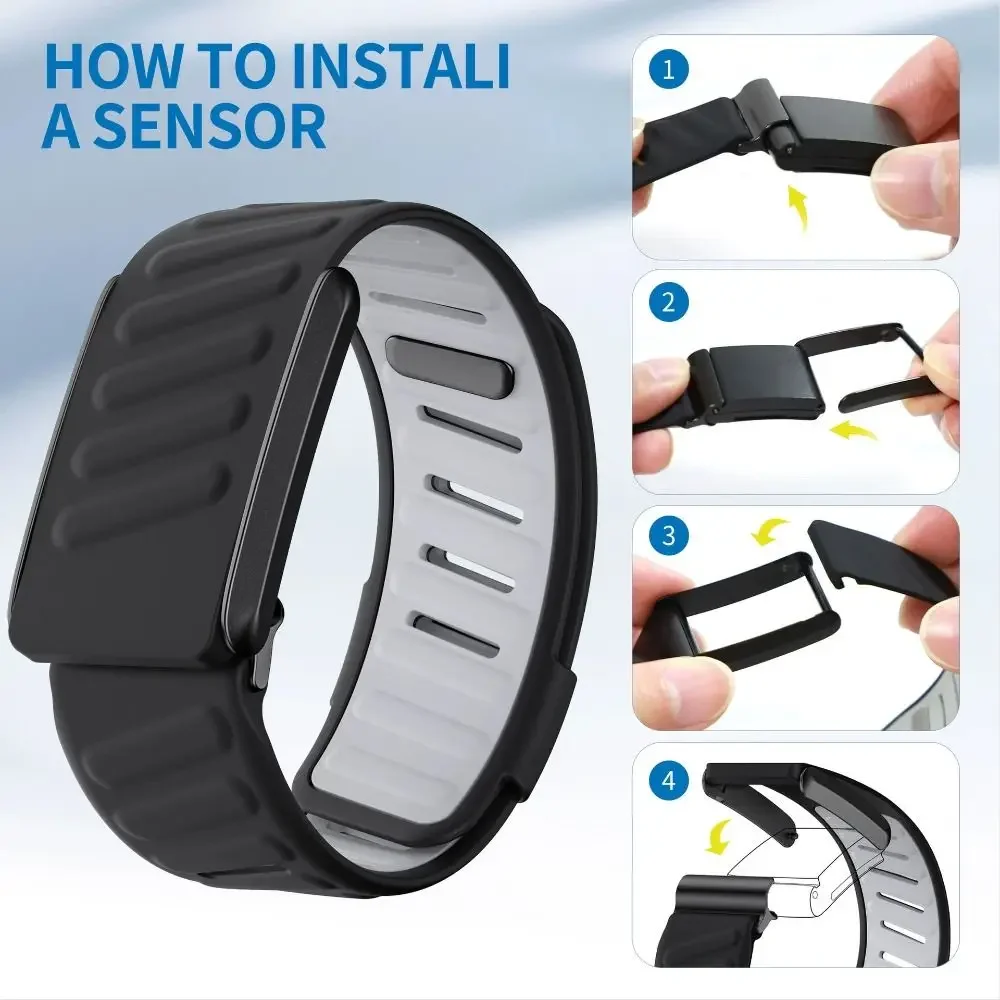 HOW TO INSTALI A SENSOR

1

2

3

4