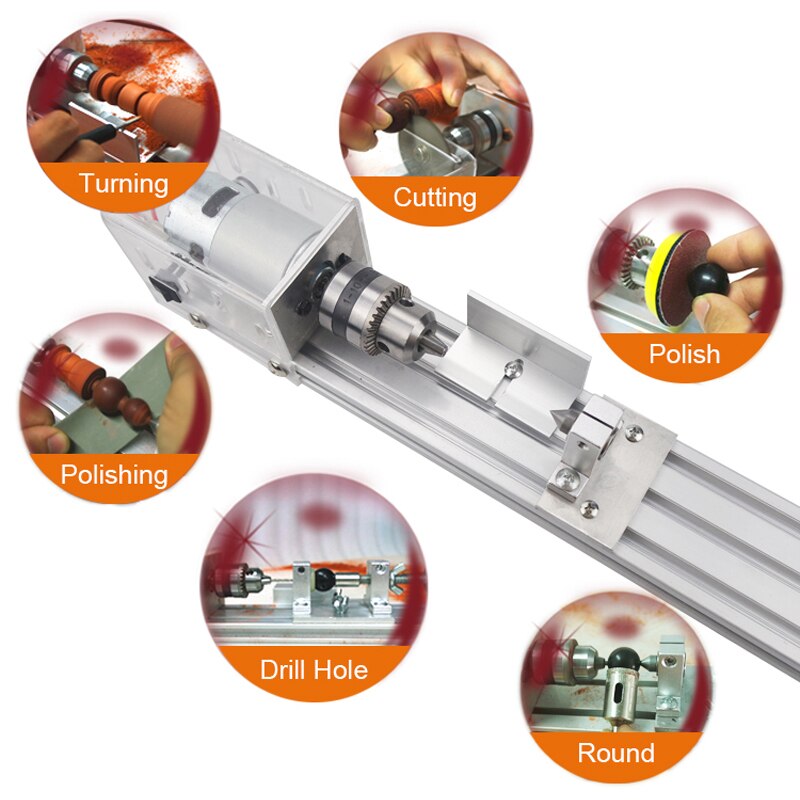 Turning

Cutting

Polish

Polishing

Drill Hole

Round