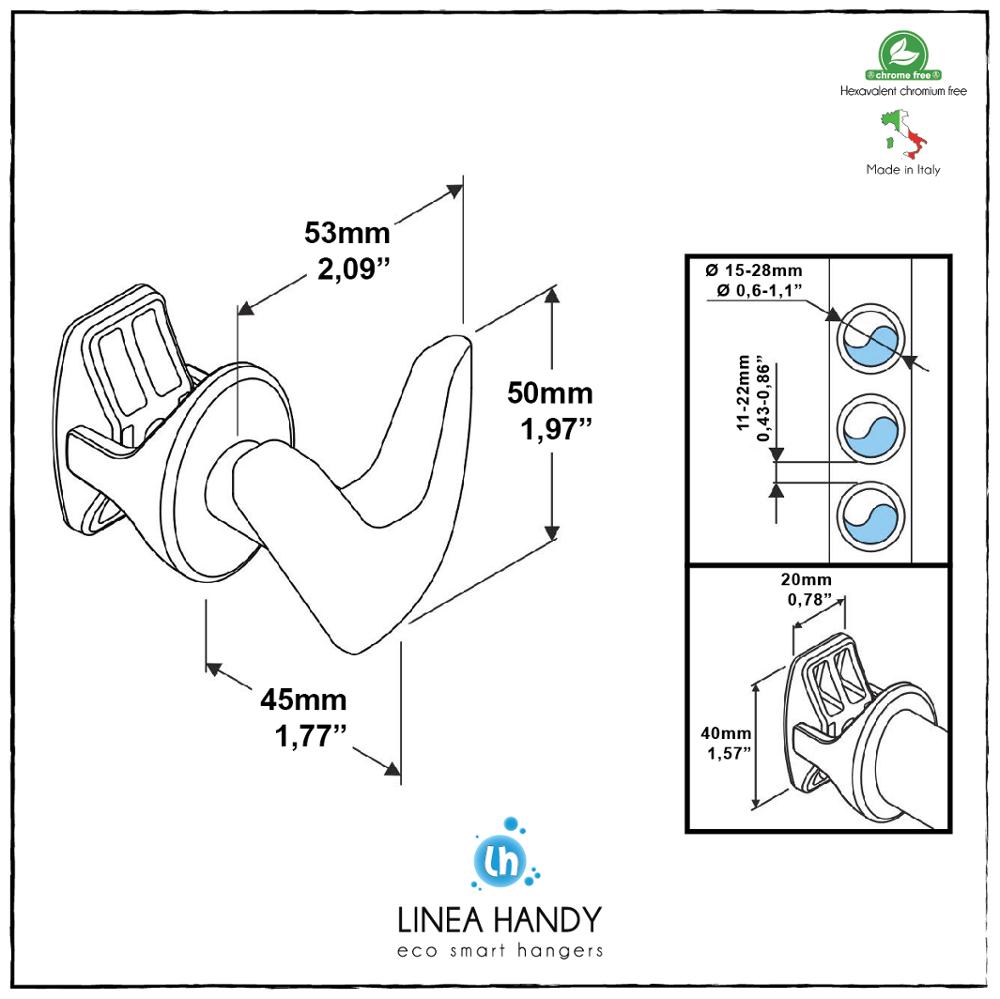 chrome free
Hexavalent chromium free

Made in Italy

53mm
2,09”

50mm
1,97”

45mm
1,77”

Ø 15-28mm
Ø 0,6-1,1”

11-22mm
0,43-0,86”

20mm
0,78”

40mm
1,57”

lh
LINEA HANDY
eco smart hangers