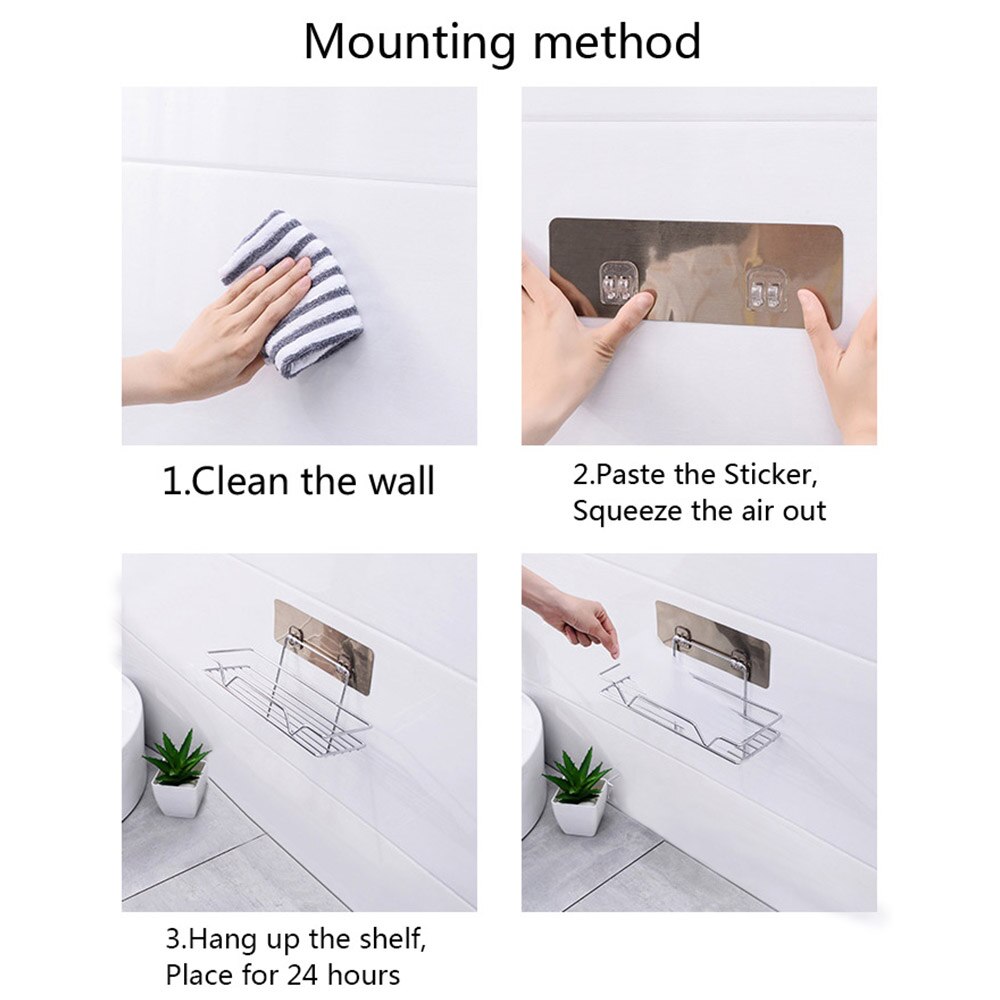 Mounting method

1.Clean the wall

2.Paste the Sticker,
Squeeze the air out

3.Hang up the shelf,
Place for 24 hours