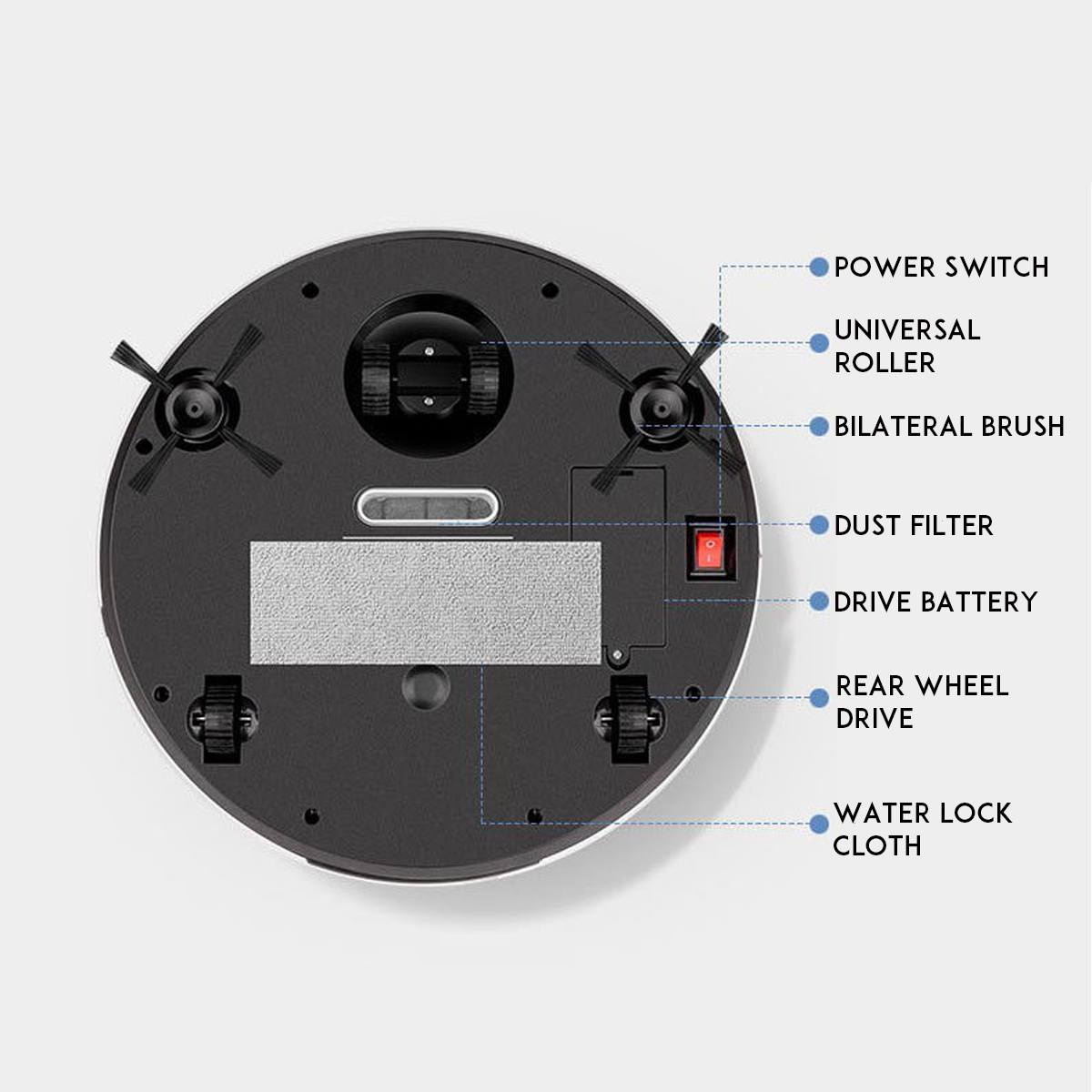 POWER SWITCH

UNIVERSAL ROLLER

BILATERAL BRUSH

DUST FILTER

DRIVE BATTERY

REAR WHEEL DRIVE

WATER LOCK CLOTH