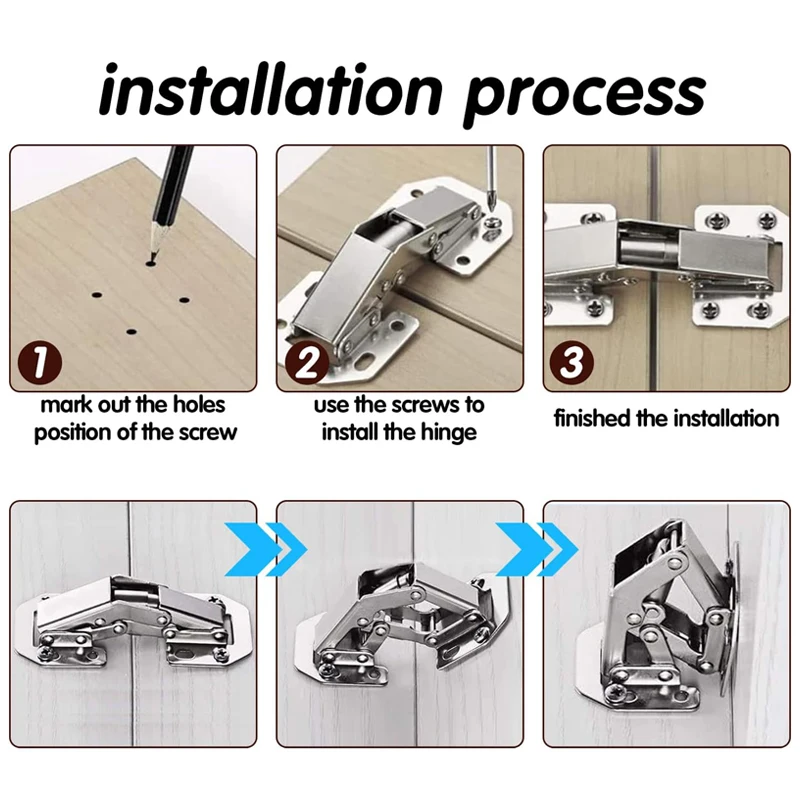 installation process

1
mark out the holes position of the screw

2
use the screws to install the hinge

3
finished the installation