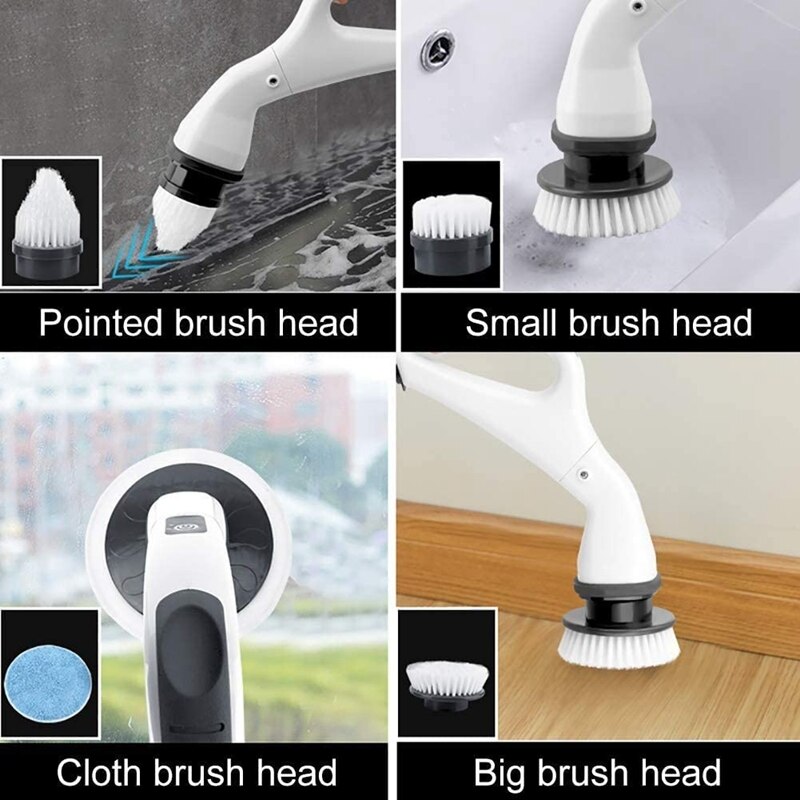 Pointed brush head

Small brush head

Cloth brush head

Big brush head