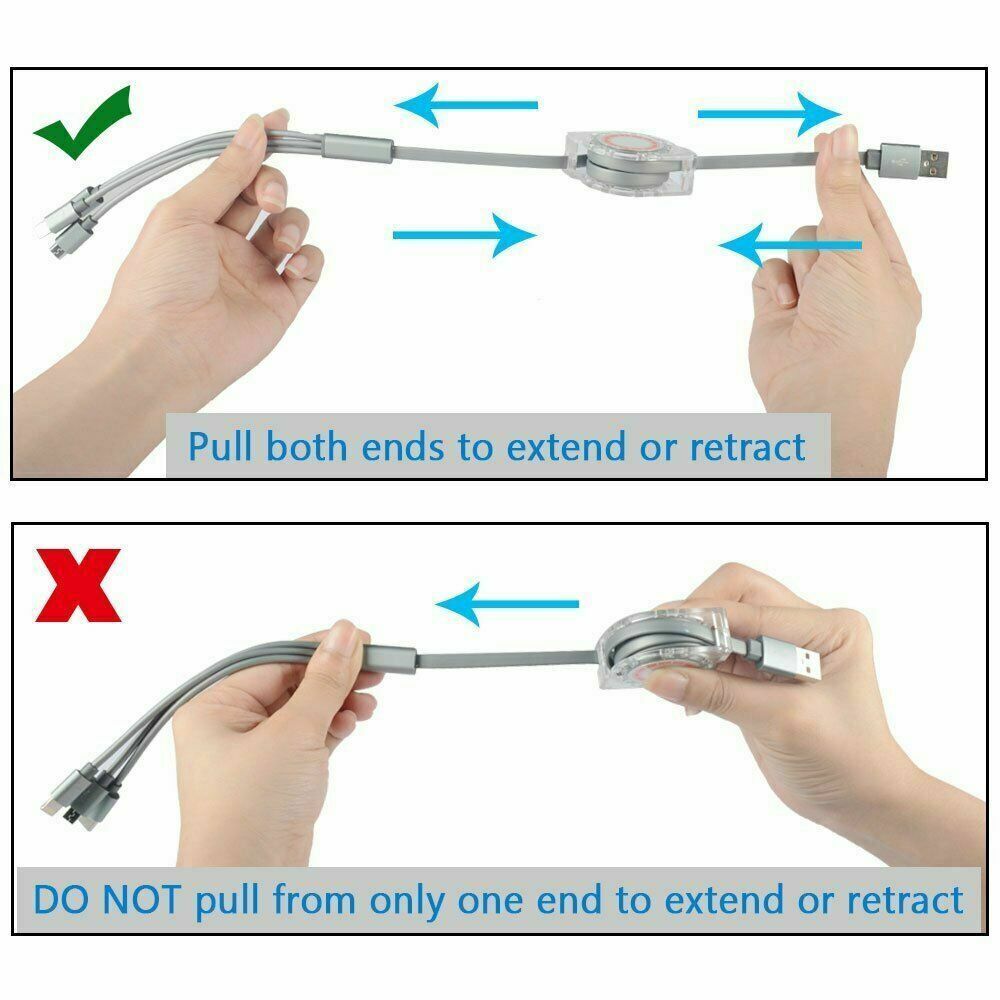 Pull both ends to extend or retract

DO NOT pull from only one end to extend or retract