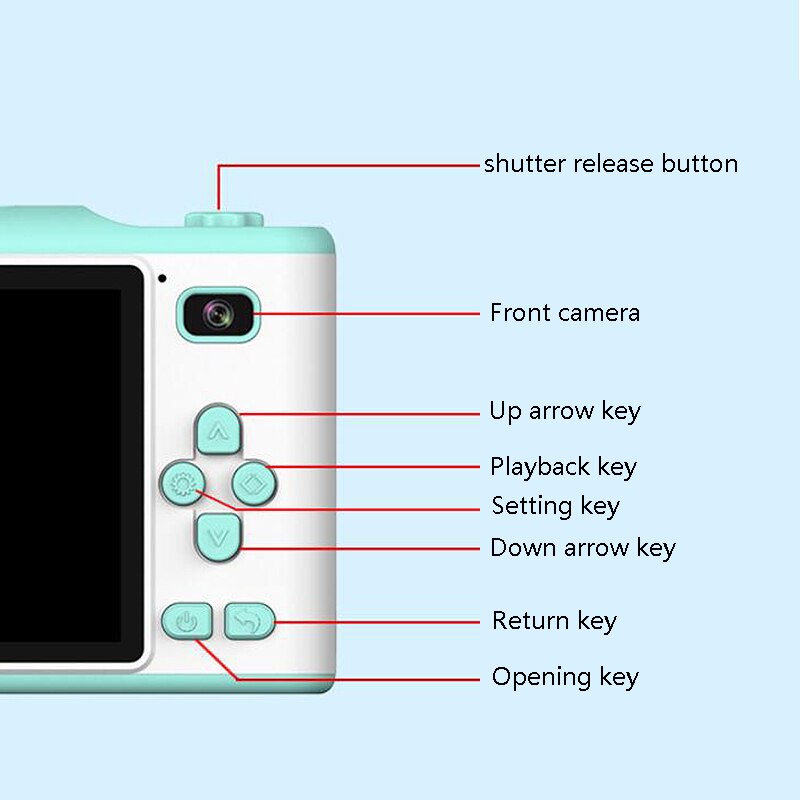 shutter release button

Front camera

Up arrow key

Playback key

Setting key

Down arrow key

Return key

Opening key