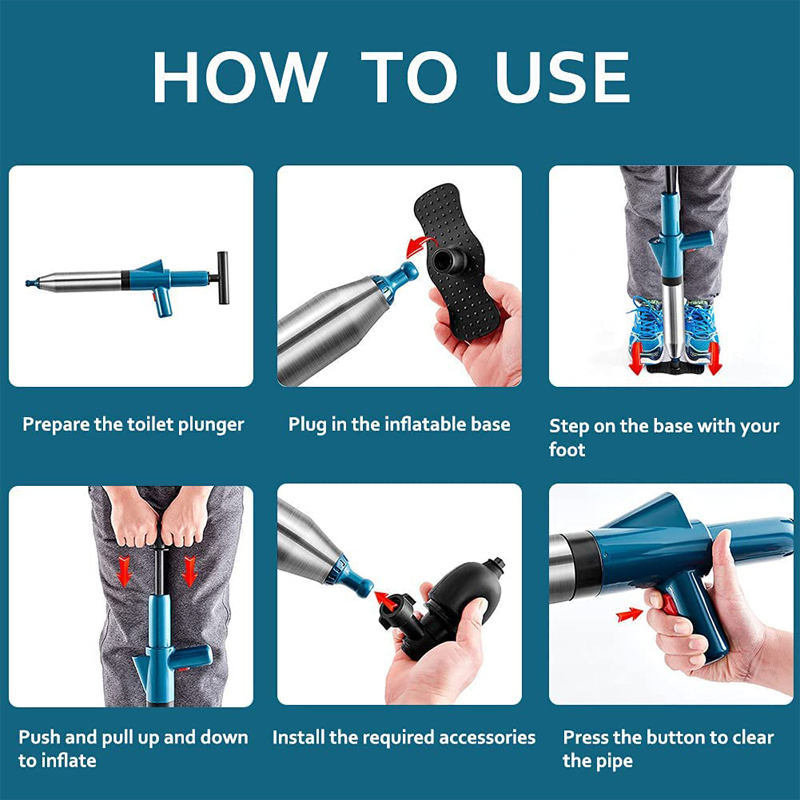 HOW TO USE

Prepare the toilet plunger

Plug in the inflatable base

Step on the base with your foot

Push and pull up and down to inflate

Install the required accessories

Press the button to clear the pipe