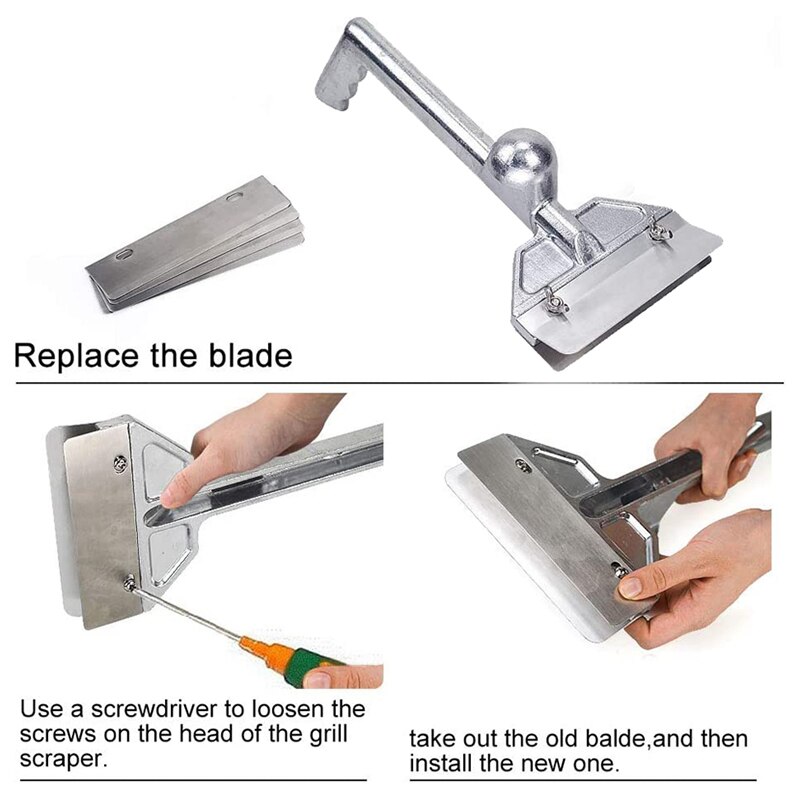 Replace the blade

Use a screwdriver to loosen the screws on the head of the grill scraper.

take out the old balde,and then install the new one.