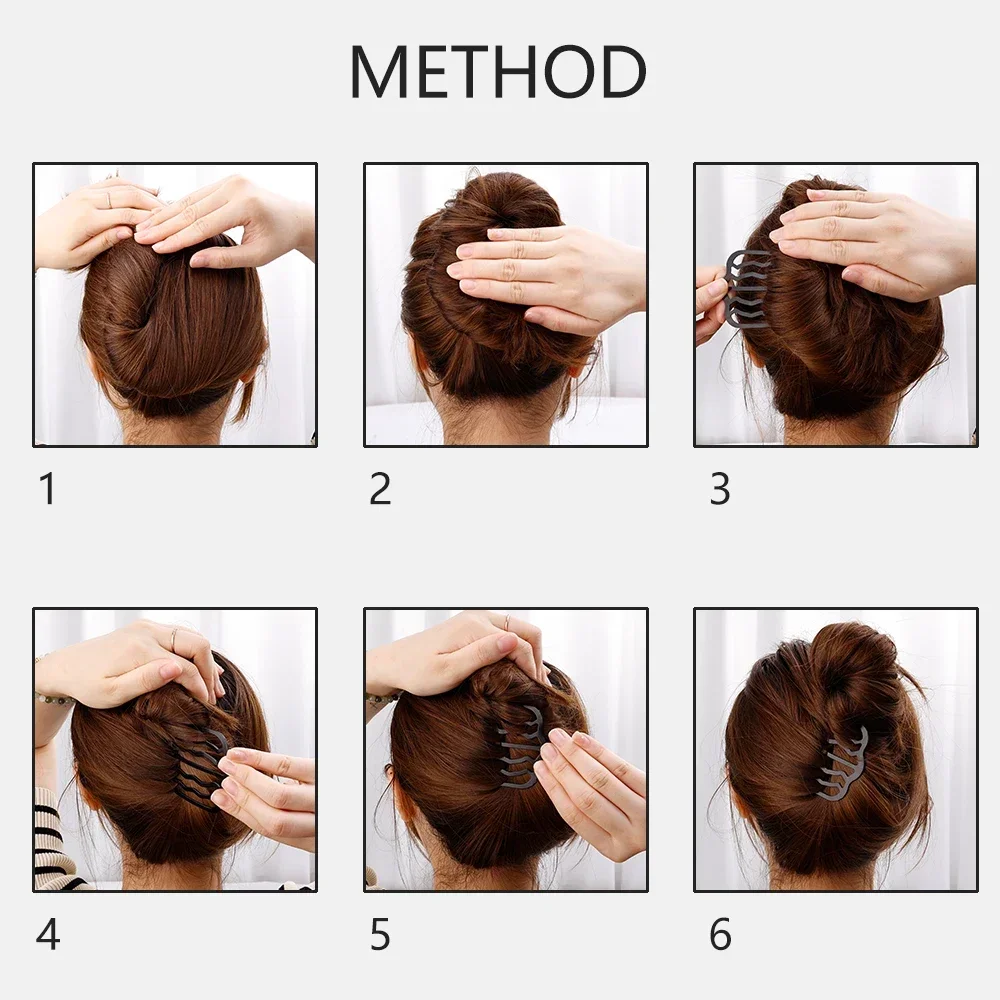 METHOD

1

2

3

4

5

6