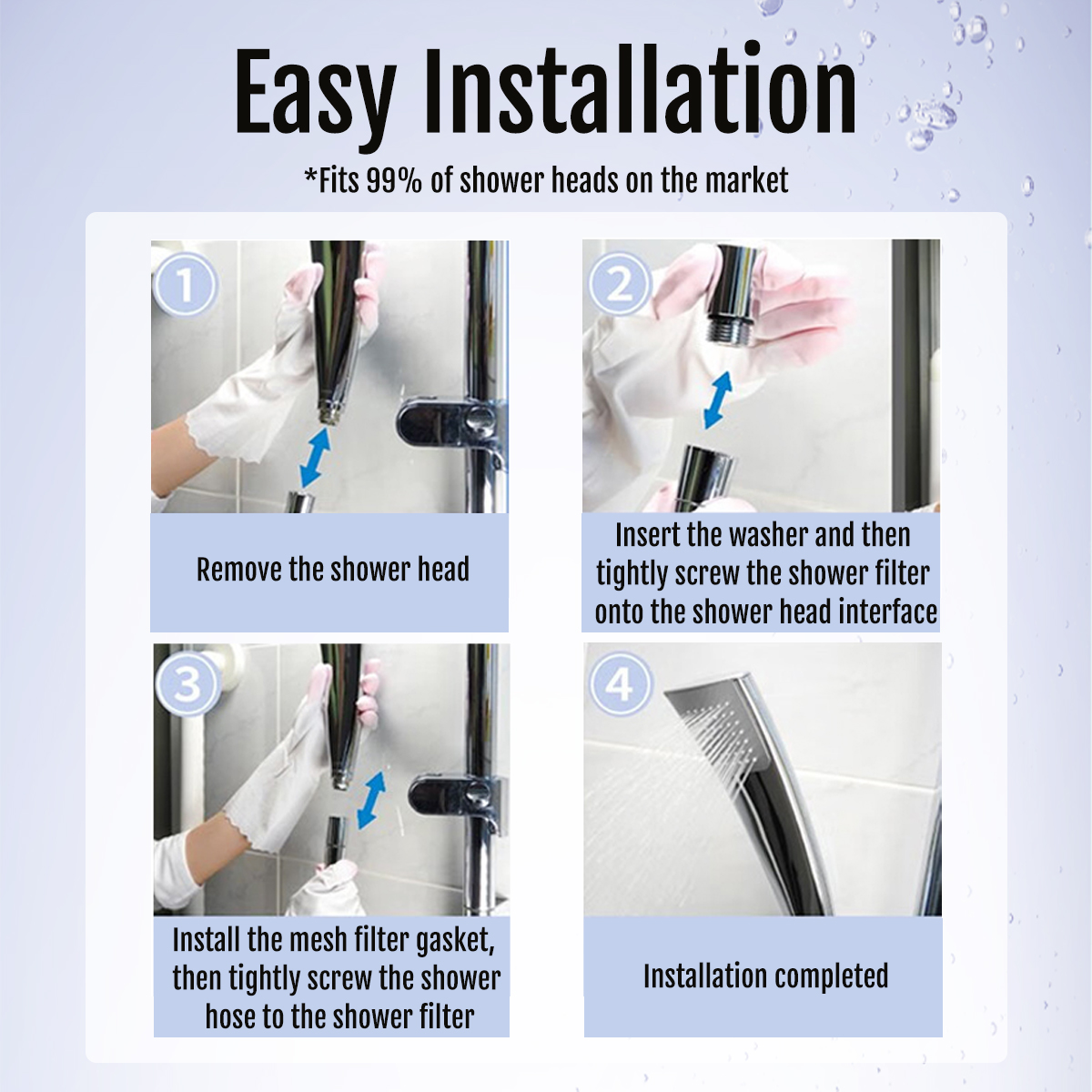 Easy Installation

*Fits 99% of shower heads on the market

1

Remove the shower head

2

Insert the washer and then tightly screw the shower filter onto the shower head interface

3

Install the mesh filter gasket, then tightly screw the shower hose to the shower filter

4

Installation completed