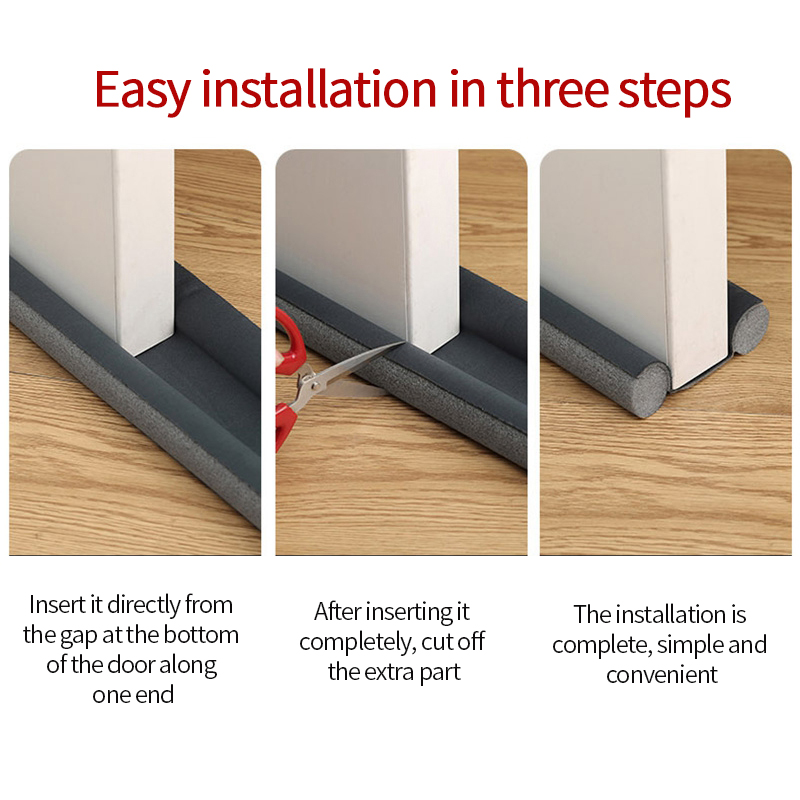 Easy installation in three steps

Insert it directly from the gap at the bottom of the door along one end

After inserting it completely, cut off the extra part

The installation is complete, simple and convenient