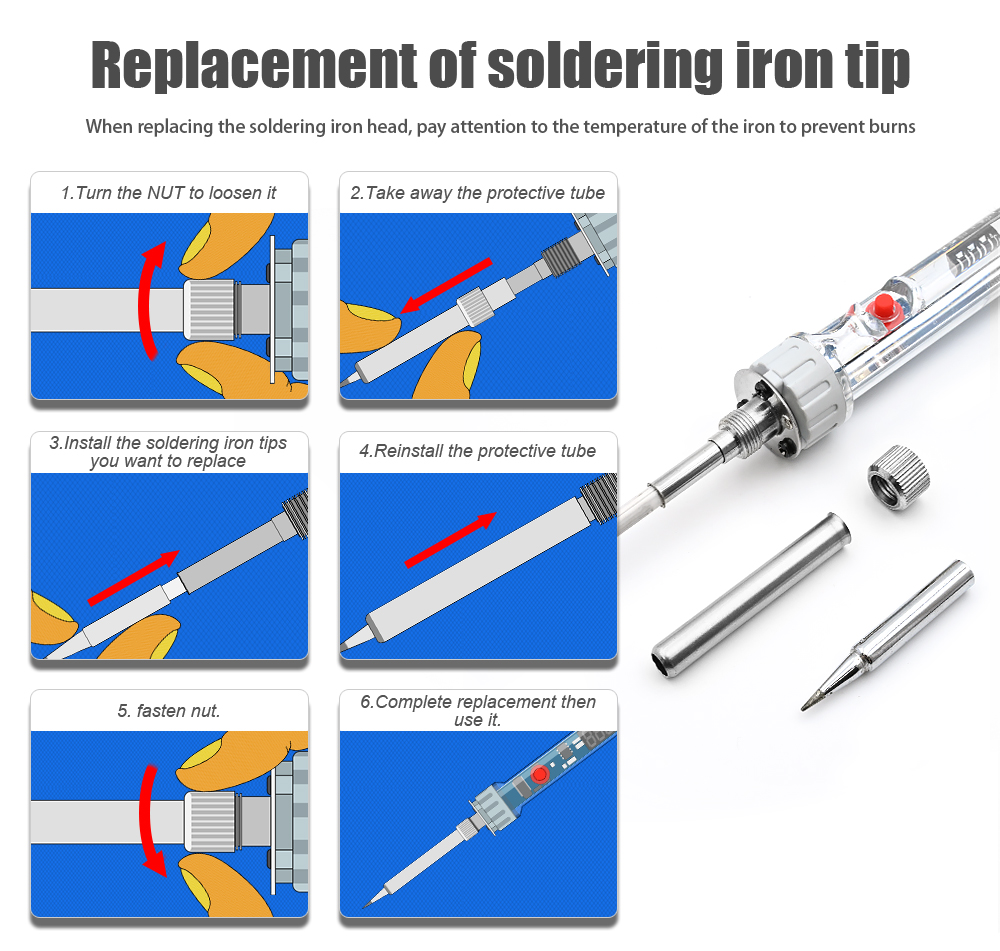 Replacement of soldering iron tip

When replacing the soldering iron head, pay attention to the temperature of the iron to prevent burns

1.Turn the NUT to loosen it

2.Take away the protective tube

3.Install the soldering iron tips you want to replace

4.Reinstall the protective tube

5. fasten nut.

6.Complete replacement then use it.