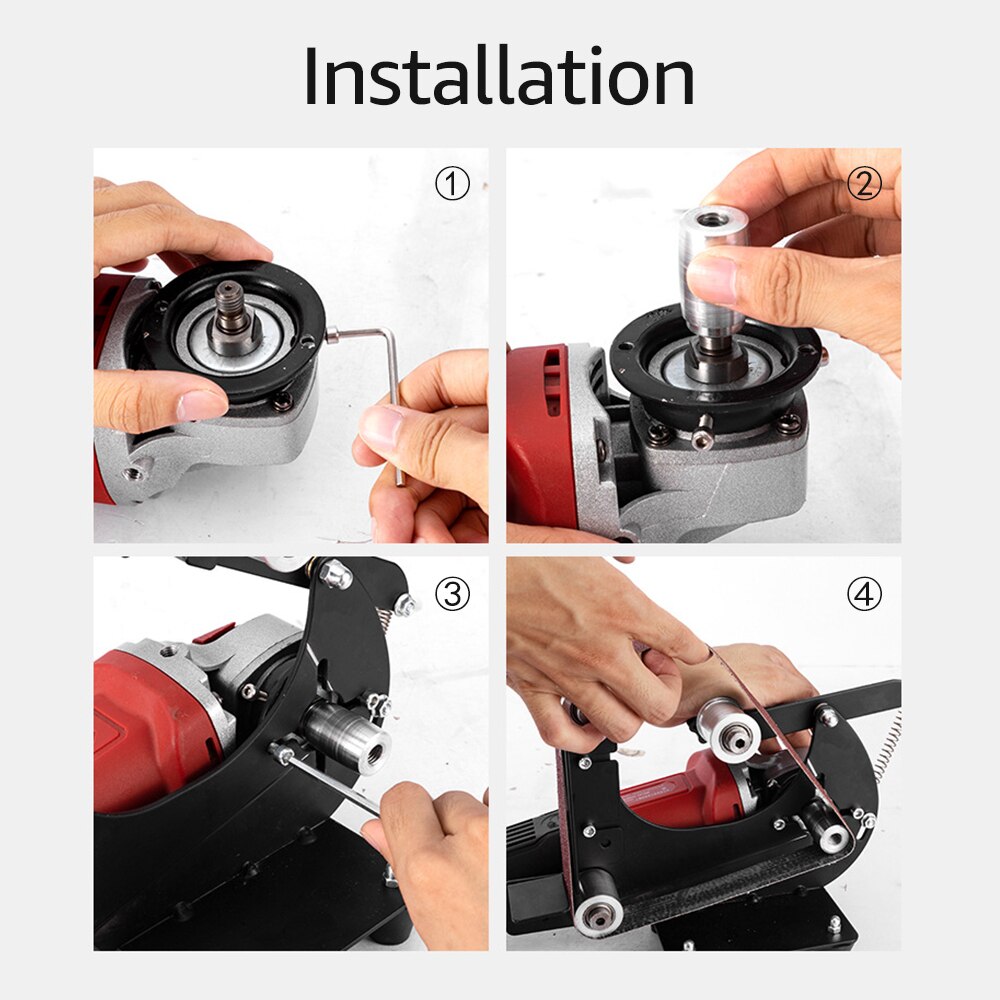 Installation

①

②

③

④