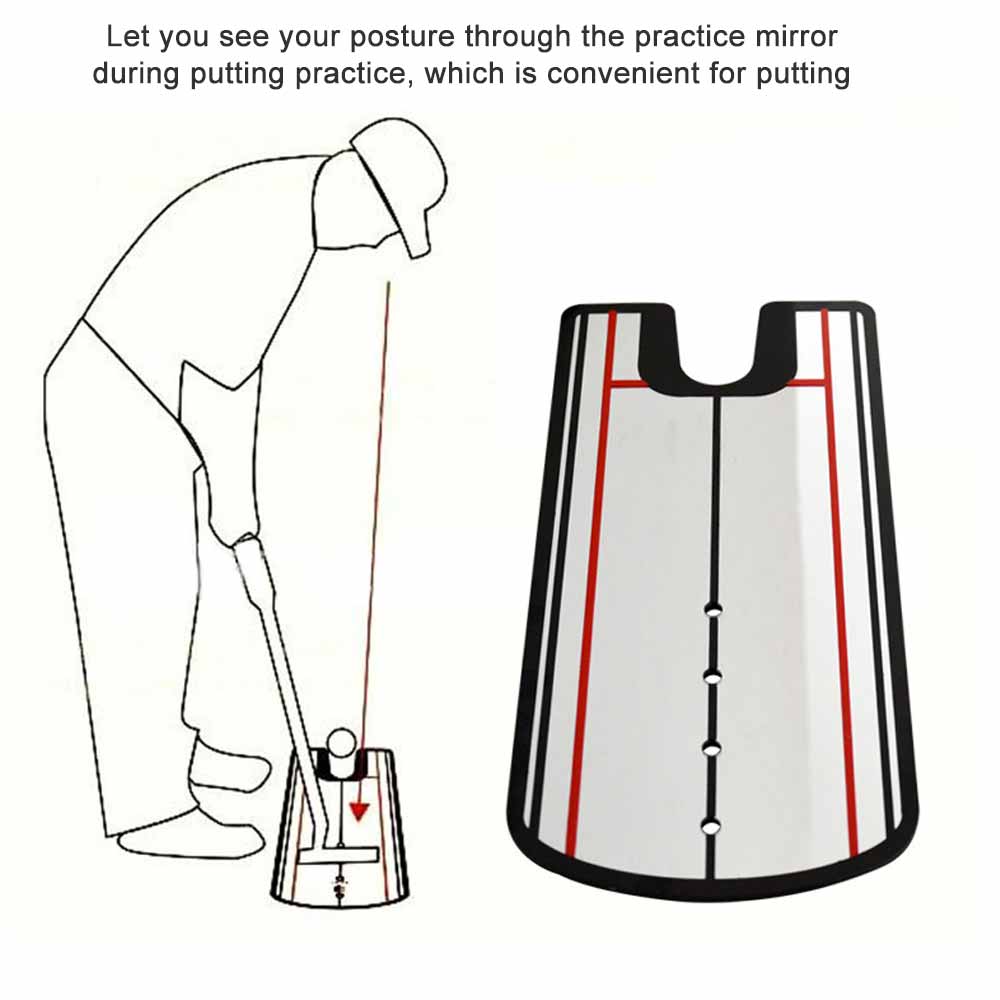 Let you see your posture through the practice mirror during putting practice, which is convenient for putting