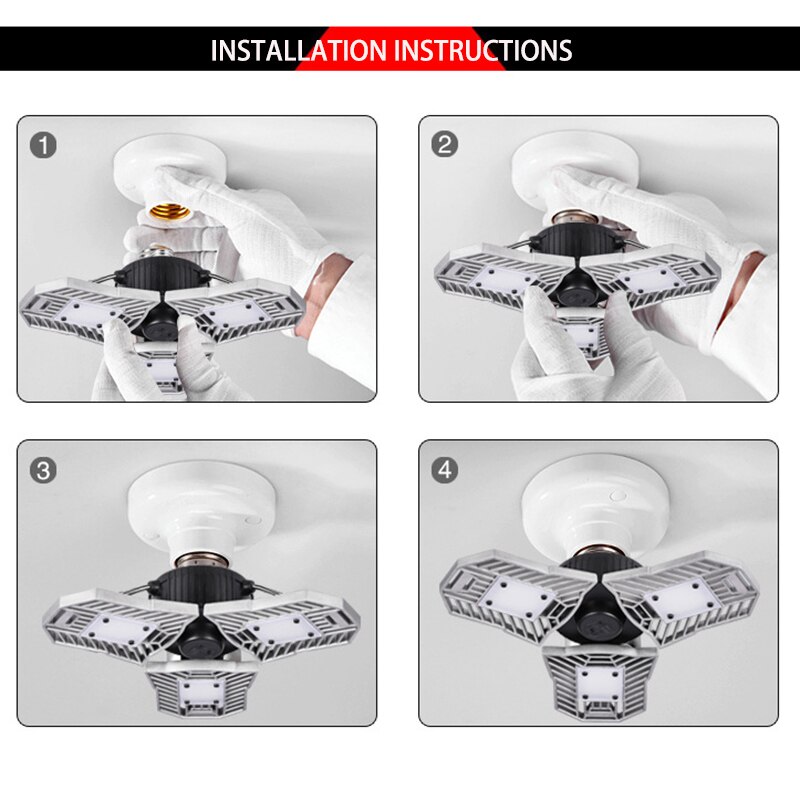 INSTALLATION INSTRUCTIONS

1

2

3

4