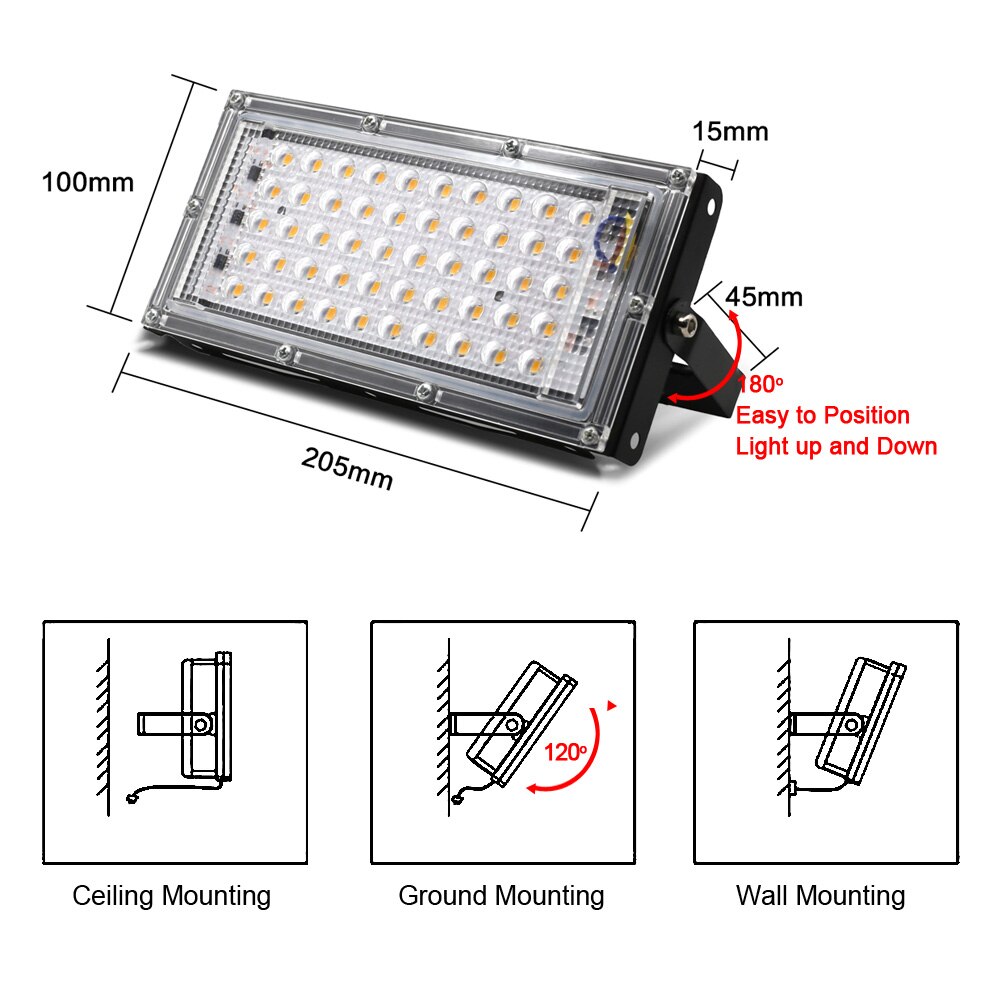 100mm

15mm

45mm

180°
Easy to Position
Light up and Down

205mm

120°

Ceiling Mounting

Ground Mounting

Wall Mounting