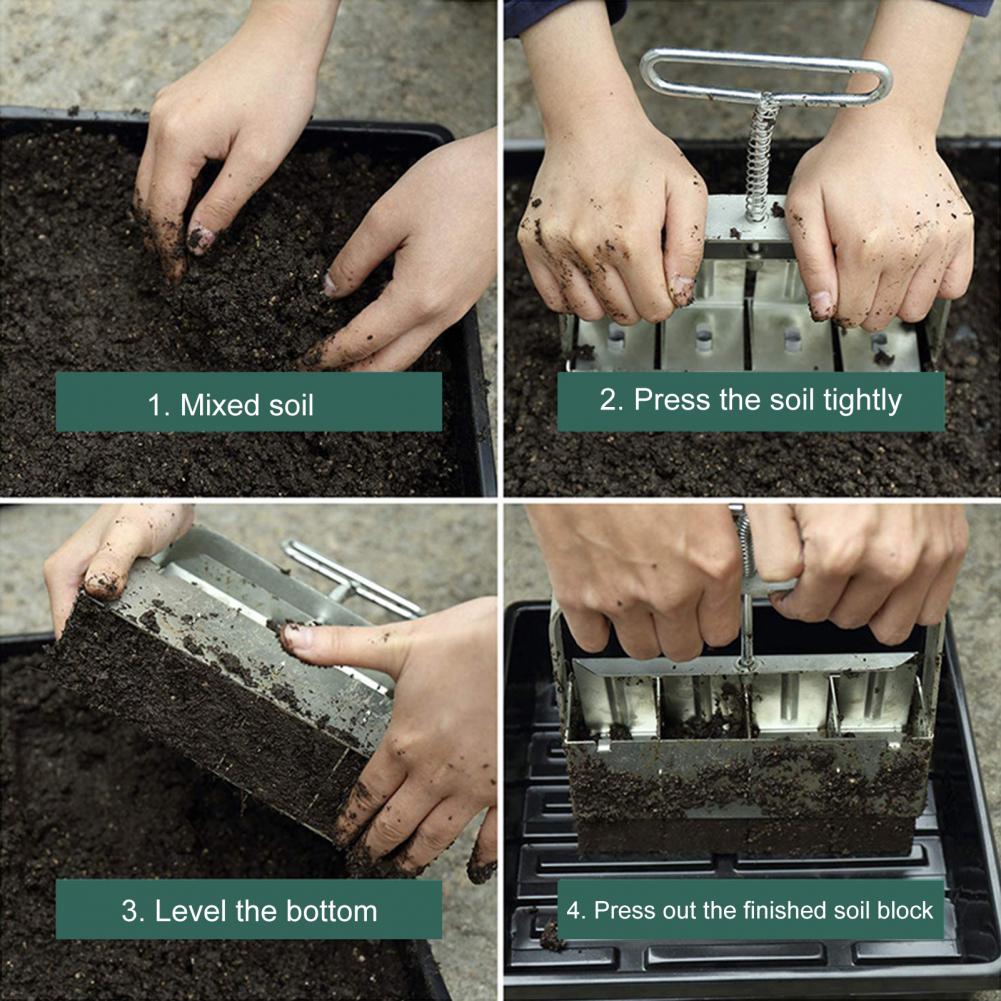 1. Mixed soil

2. Press the soil tightly

3. Level the bottom

4. Press out the finished soil block