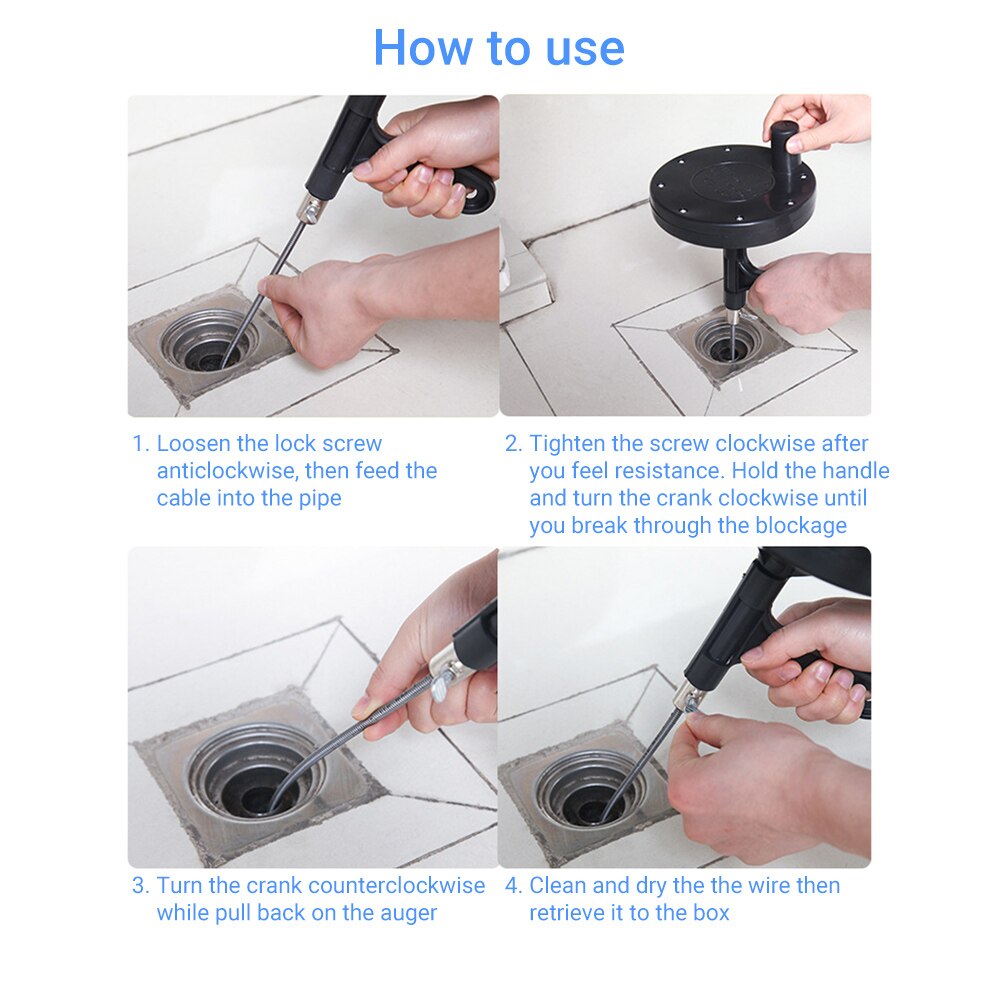 How to use

1. Loosen the lock screw anticlockwise, then feed the cable into the pipe

2. Tighten the screw clockwise after you feel resistance. Hold the handle and turn the crank clockwise until you break through the blockage

3. Turn the crank counterclockwise while pull back on the auger

4. Clean and dry the the wire then retrieve it to the box