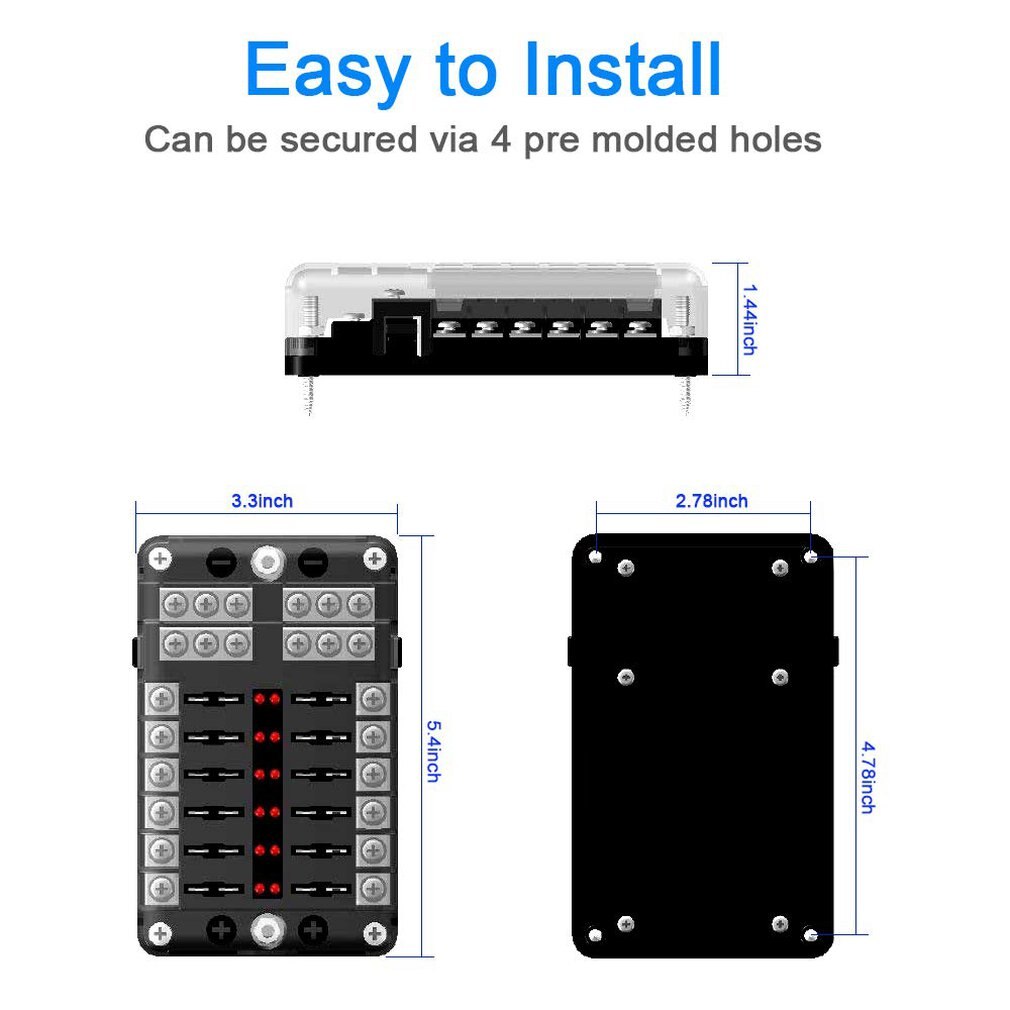 Easy to Install

Can be secured via 4 pre molded holes

1.44inch

3.3inch

5.4inch

2.78inch

4.78inch