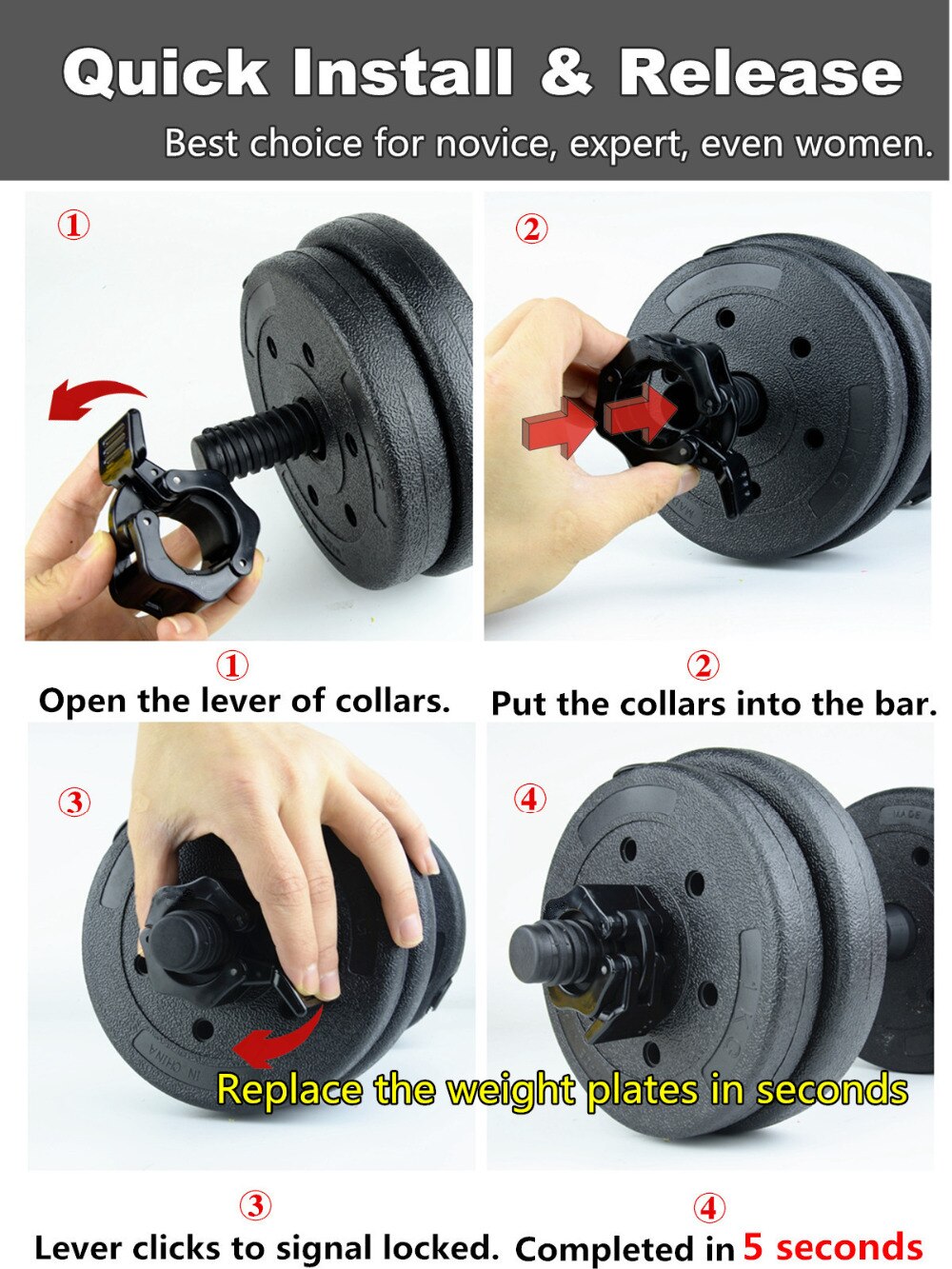 Quick Install & Release

Best choice for novice, expert, even women.

①

②

①
Open the lever of collars.

②
Put the collars into the bar.

③

④

MADE

IN CHINA

Replace the weight plates in seconds

③
Lever clicks to signal locked.

④
Completed in 5 seconds