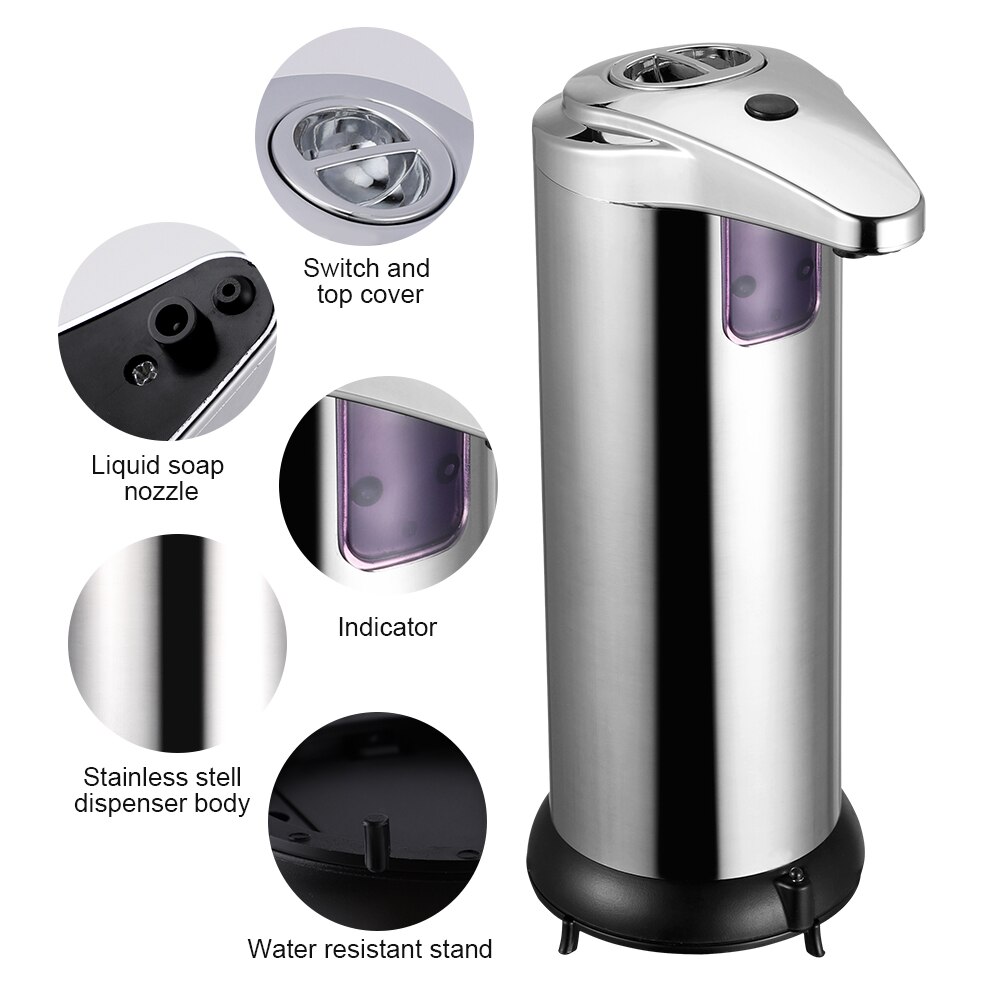 Switch and top cover

Liquid soap nozzle

Indicator

Stainless stell dispenser body

Water resistant stand