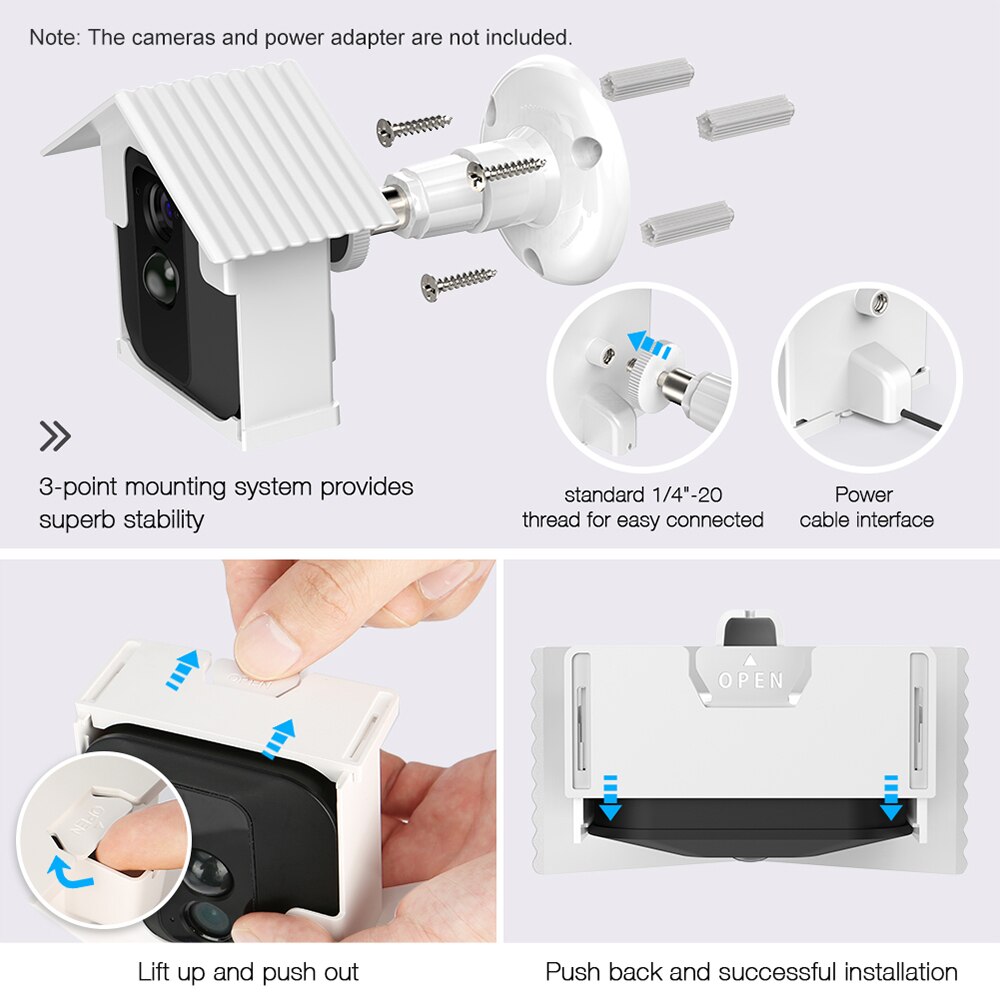 Note: The cameras and power adapter are not included.

3-point mounting system provides superb stability

standard 1/4"-20 thread for easy connected

Power cable interface

OPEN

OPEN

OPEN

Lift up and push out

Push back and successful installation