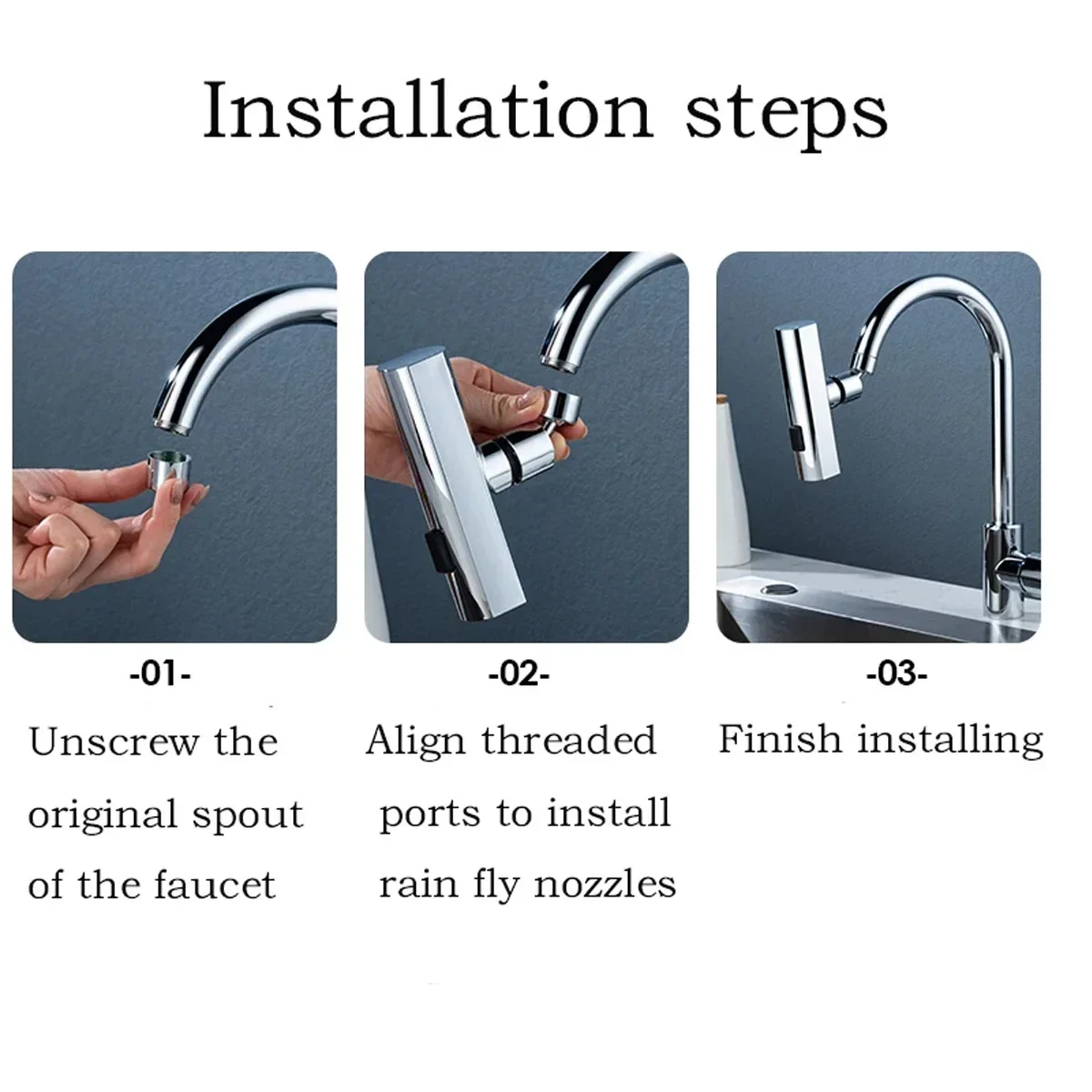 Installation steps

-01-

Unscrew the original spout of the faucet

-02-

Align threaded ports to install rain fly nozzles

-03-

Finish installing