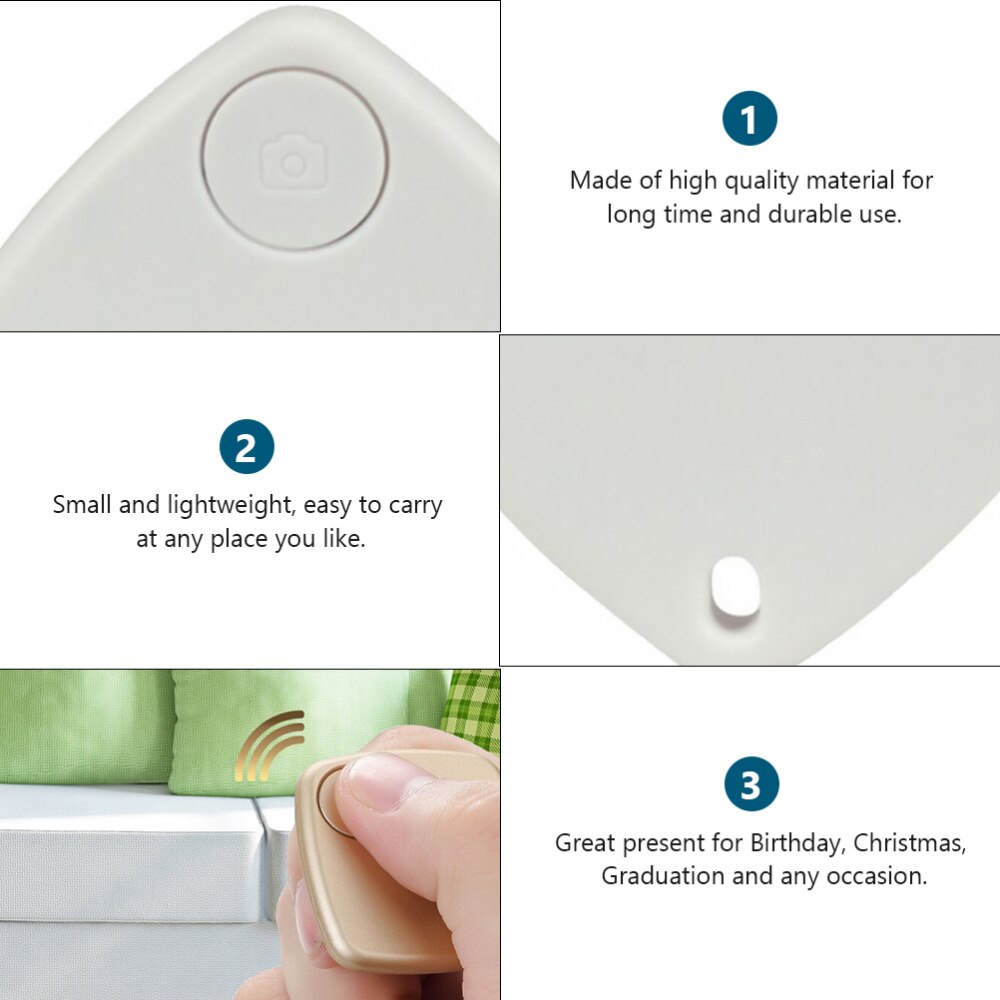 1

Made of high quality material for long time and durable use.

2

Small and lightweight, easy to carry at any place you like.

3

Great present for Birthday, Christmas, Graduation and any occasion.