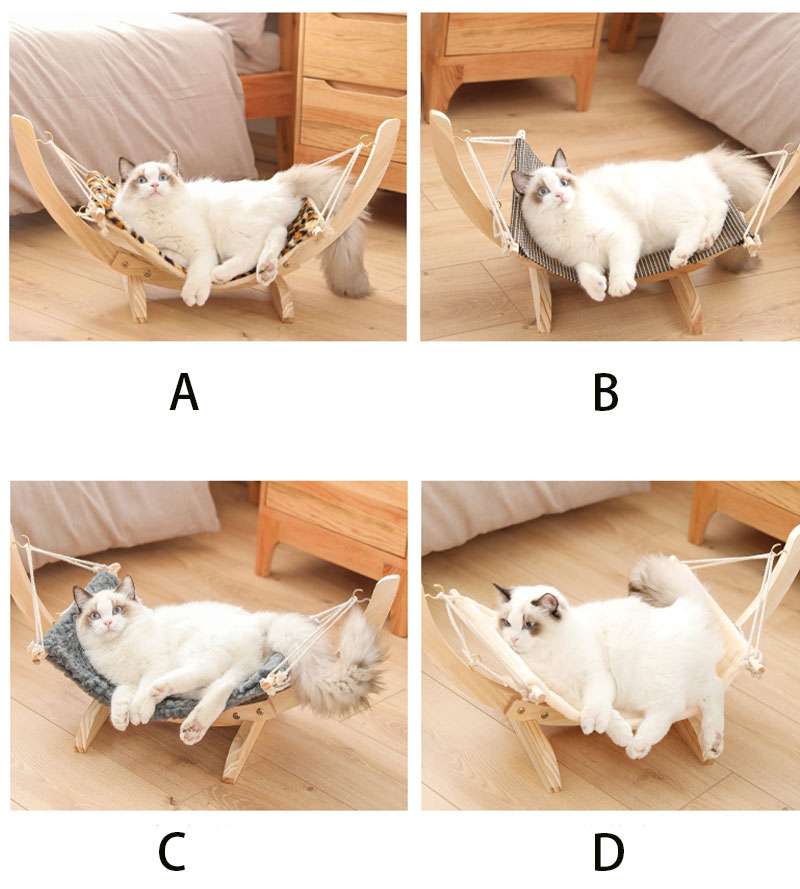 A

B

C

D