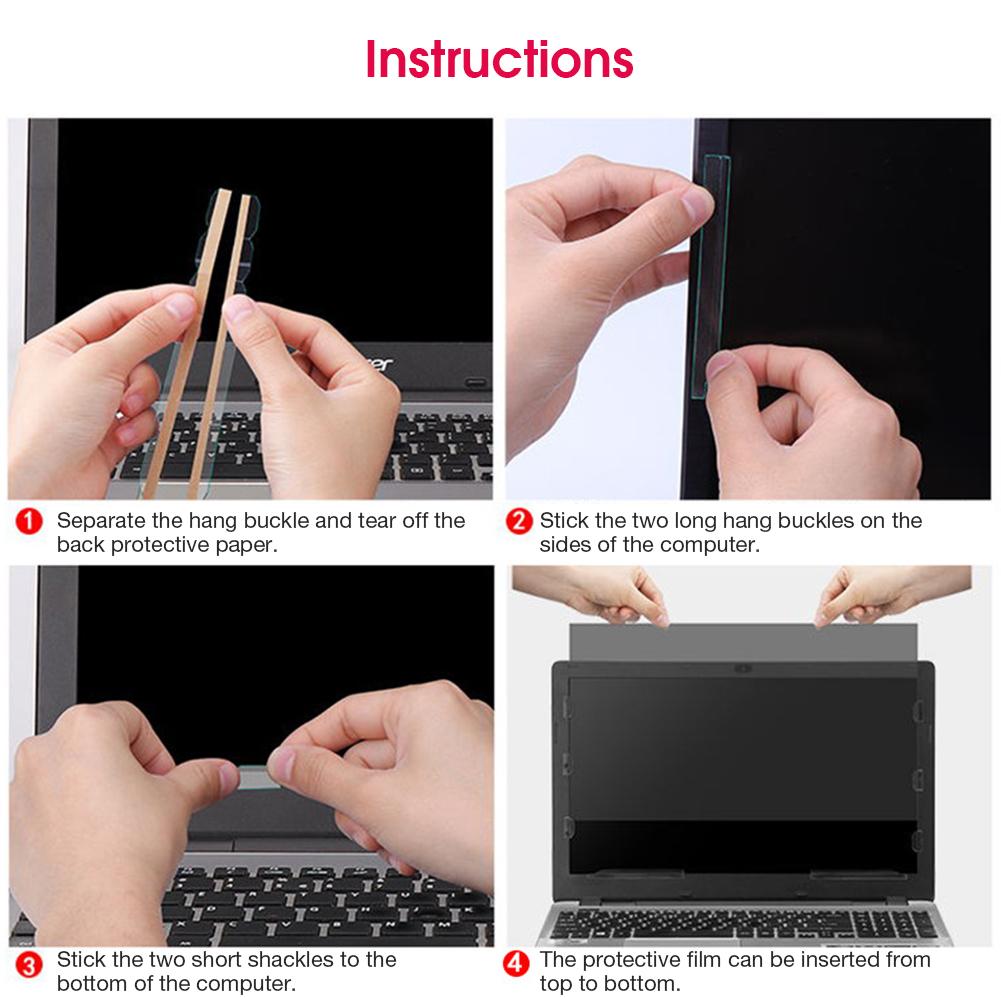 Instructions

1 Separate the hang buckle and tear off the back protective paper.

2 Stick the two long hang buckles on the sides of the computer.

3 Stick the two short shackles to the bottom of the computer.

4 The protective film can be inserted from top to bottom.