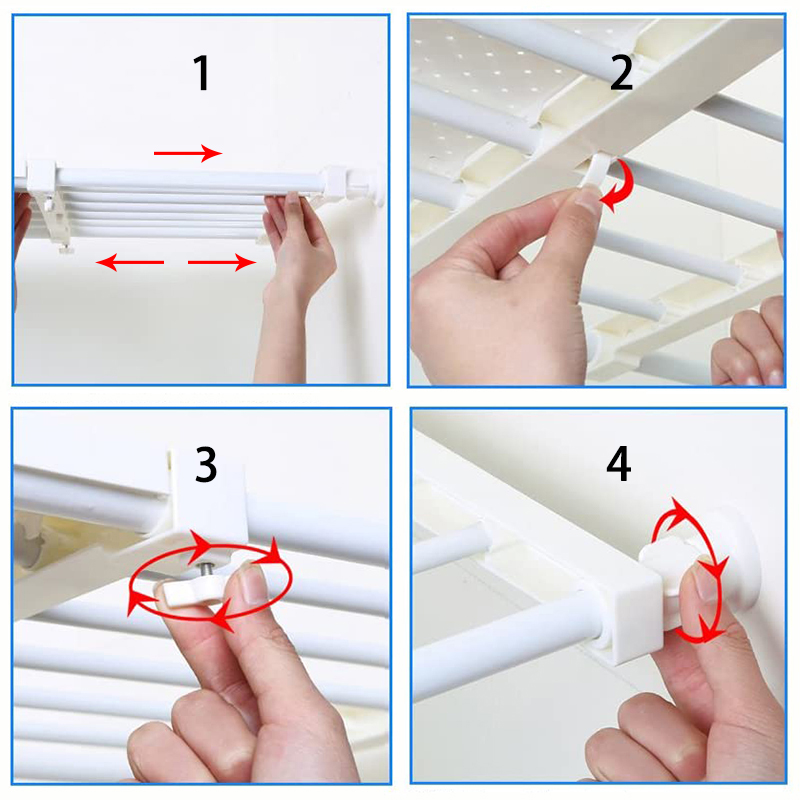 1

2

3

4