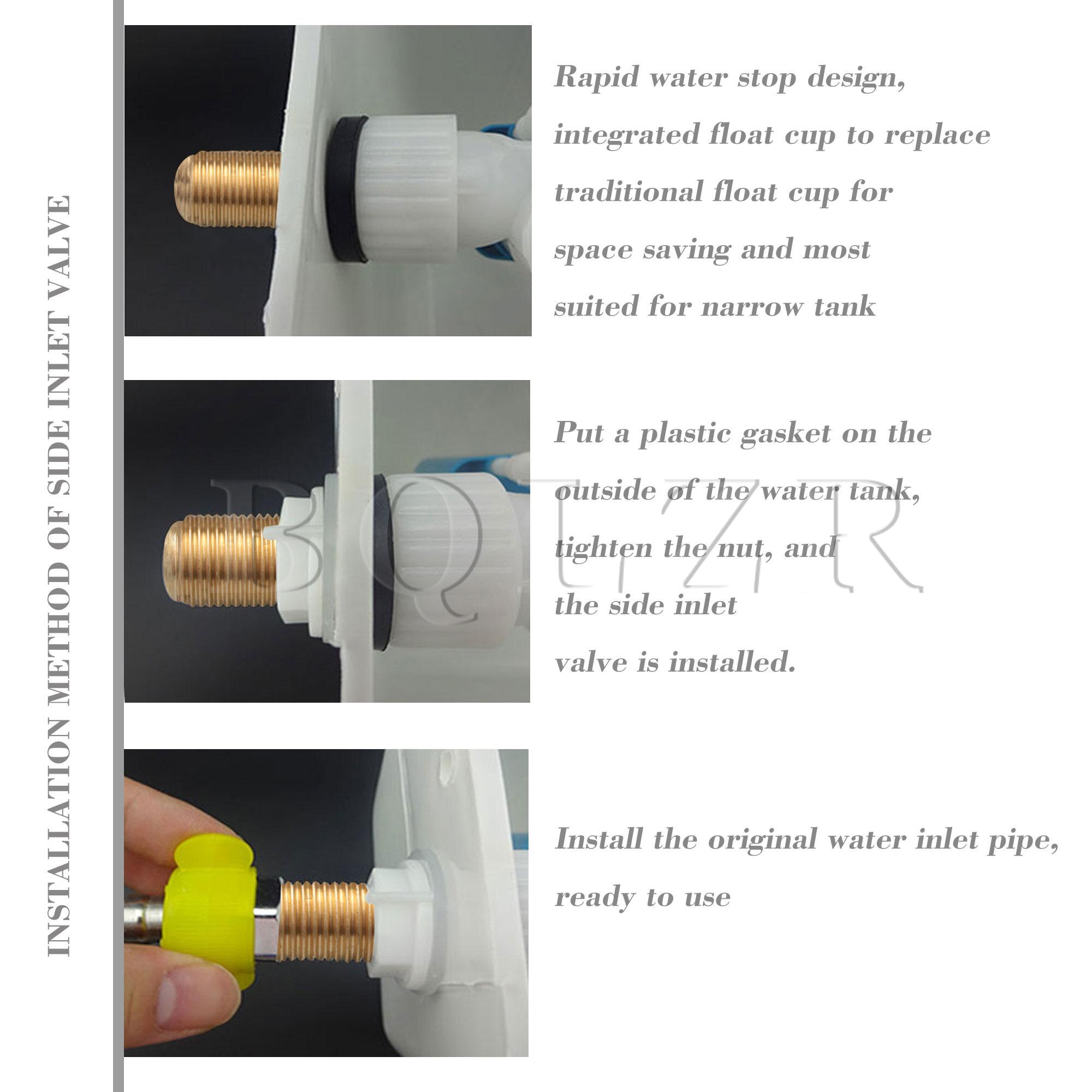 INSTALLATION METHOD OF SIDE INLET VALVE

Rapid water stop design, integrated float cup to replace traditional float cup for space saving and most suited for narrow tank

Put a plastic gasket on the outside of the water tank, tighten the nut, and the side inlet valve is installed.

BQLZR

Install the original water inlet pipe, ready to use