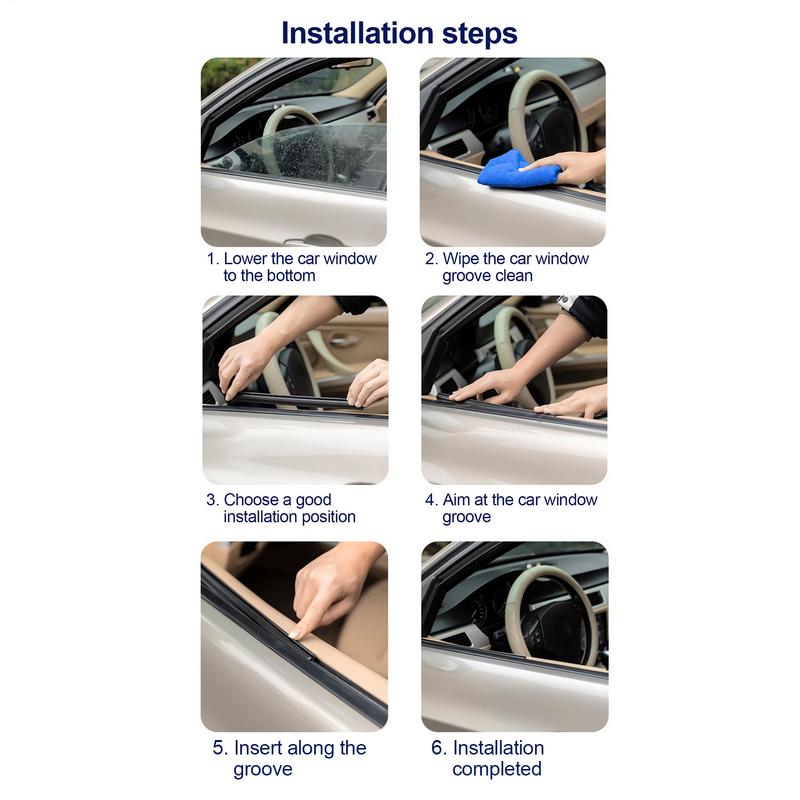 Installation steps

1. Lower the car window to the bottom

2. Wipe the car window groove clean

3. Choose a good installation position

4. Aim at the car window groove

5. Insert along the groove

6. Installation completed