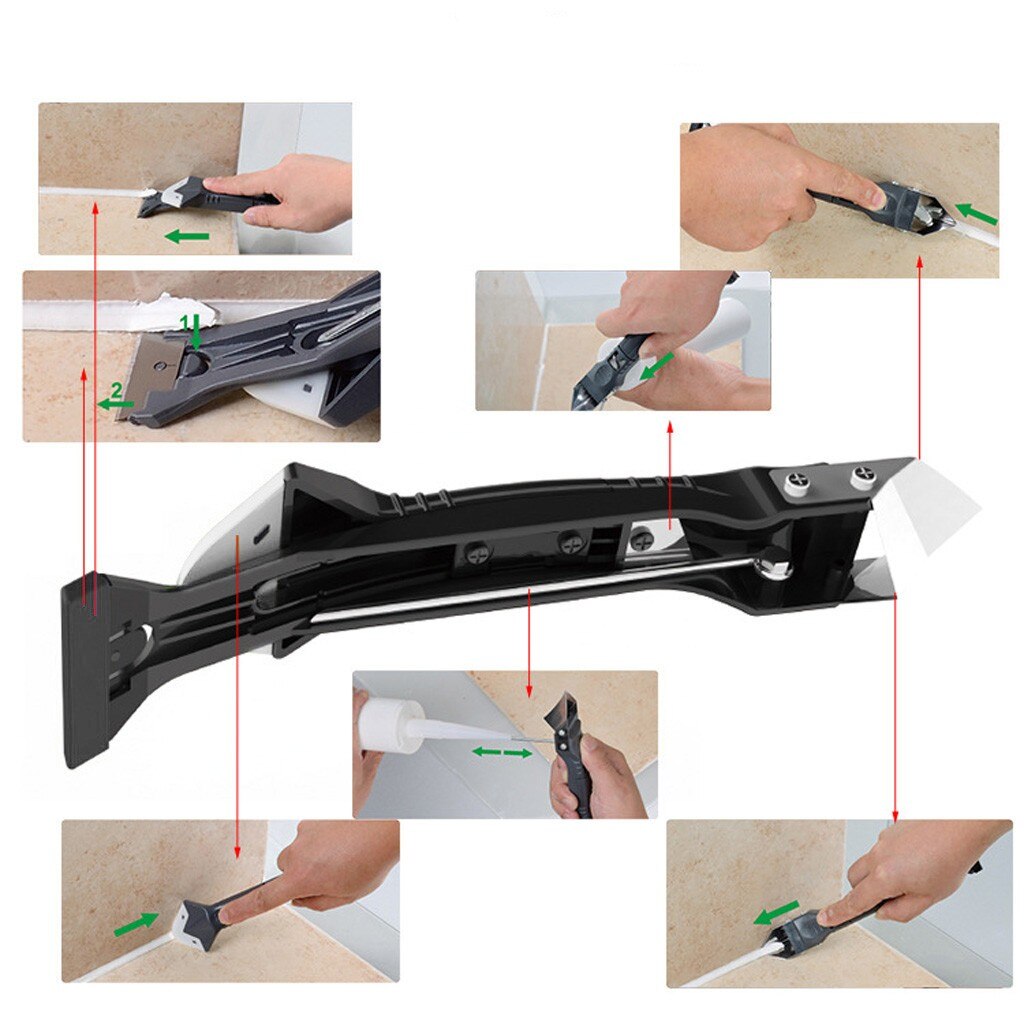 1

2